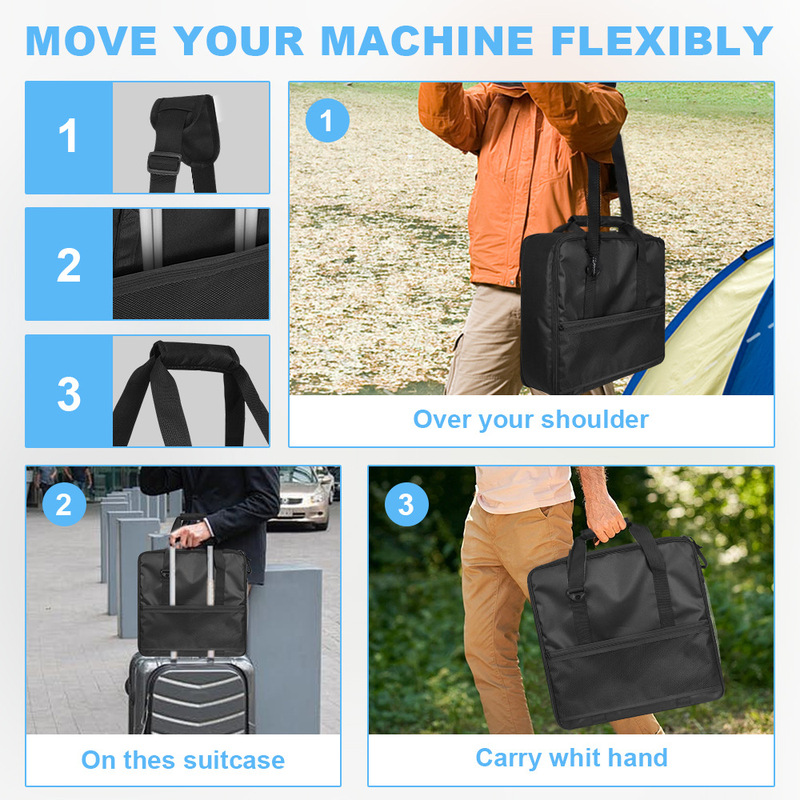 MOVE YOUR MACHINE FLEXIBLY

1

2

3

1

Over your shoulder

2

On thes suitcase

3

Carry whit hand