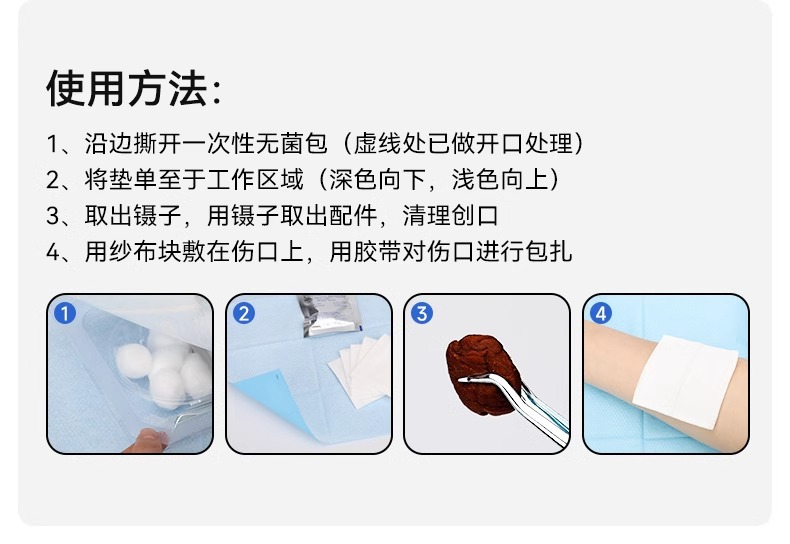 使用方法:

1、沿边撕开一次性无菌包（虚线处已做开口处理）
2、将垫单至于工作区域（深色向下，浅色向上）
3、取出镊子，用镊子取出配件，清理创口
4、用纱布块敷在伤口上，用胶带对伤口进行包扎

1

2

3

4