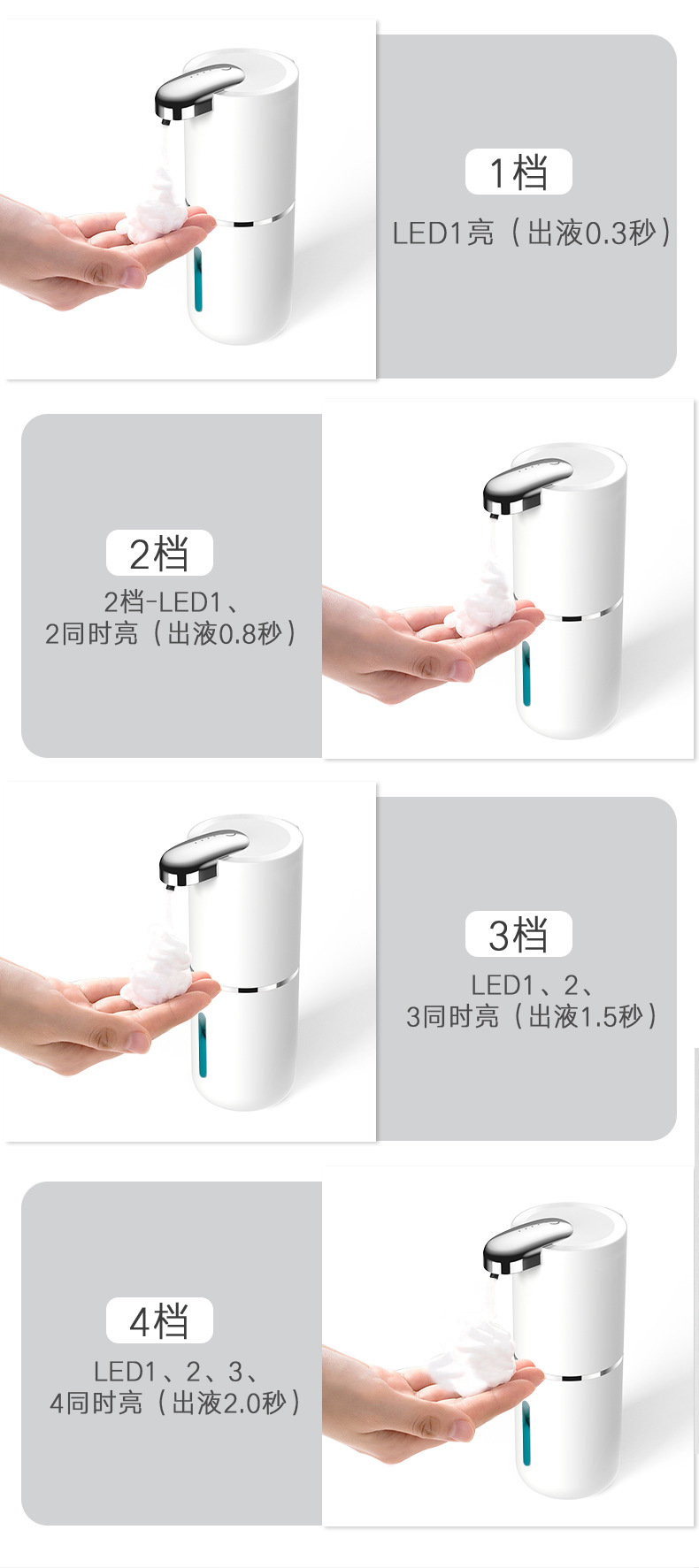 1档
LED1亮（出液0.3秒）

2档
2档-LED1、2同时亮（出液0.8秒）

3档
LED1、2、3同时亮（出液1.5秒）

4档
LED1、2、3、4同时亮（出液2.0秒）