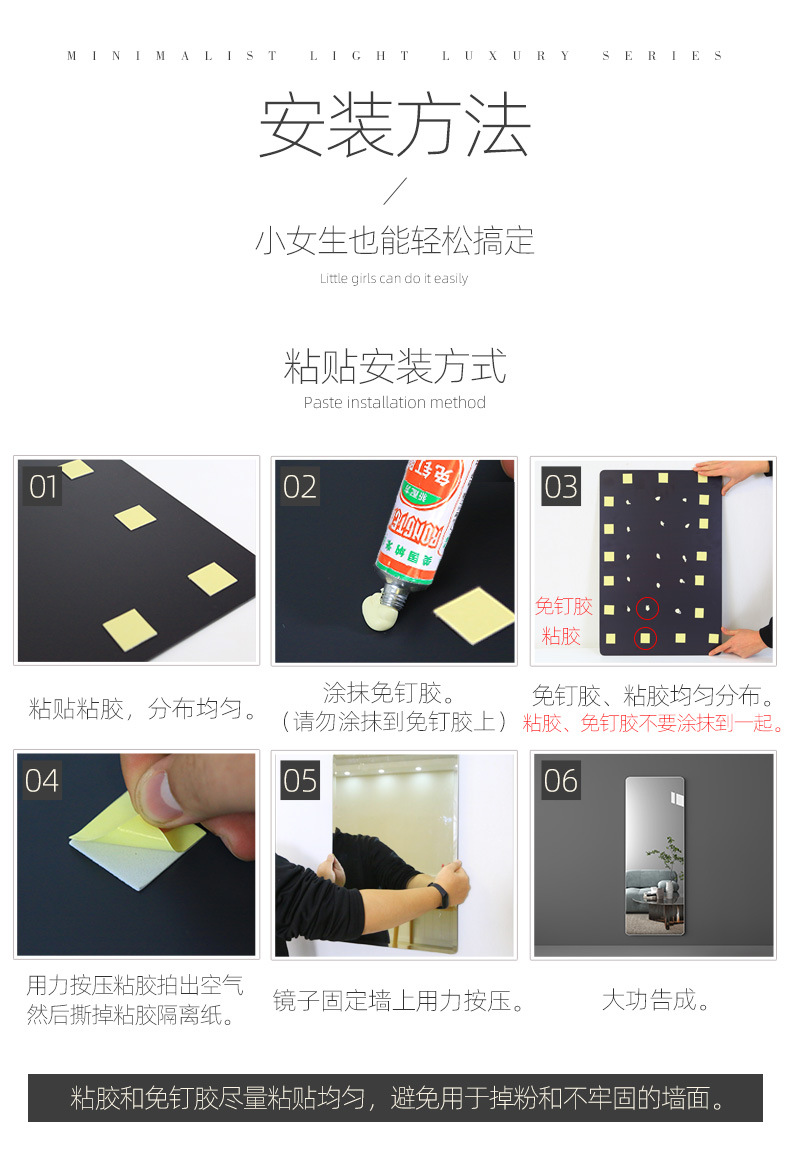 MINIMALIST LIGHT LUXURY SERIES

安装方法

小女生也能轻松搞定

Little girls can do it easily

粘贴安装方式

Paste installation method

01

粘贴粘胶，分布均匀。

02

免钉胶

涂抹免钉胶。
（请勿涂抹到免钉胶上）

03

免钉胶

粘胶

免钉胶、粘胶均匀分布。
粘胶、免钉胶不要涂抹到一起。

04

用力按压粘胶拍出空气
然后撕掉粘胶隔离纸。

05

镜子固定墙上用力按压。

06

大功告成。

粘胶和免钉胶尽量粘贴均匀，避免用于掉粉和不牢固的墙面。