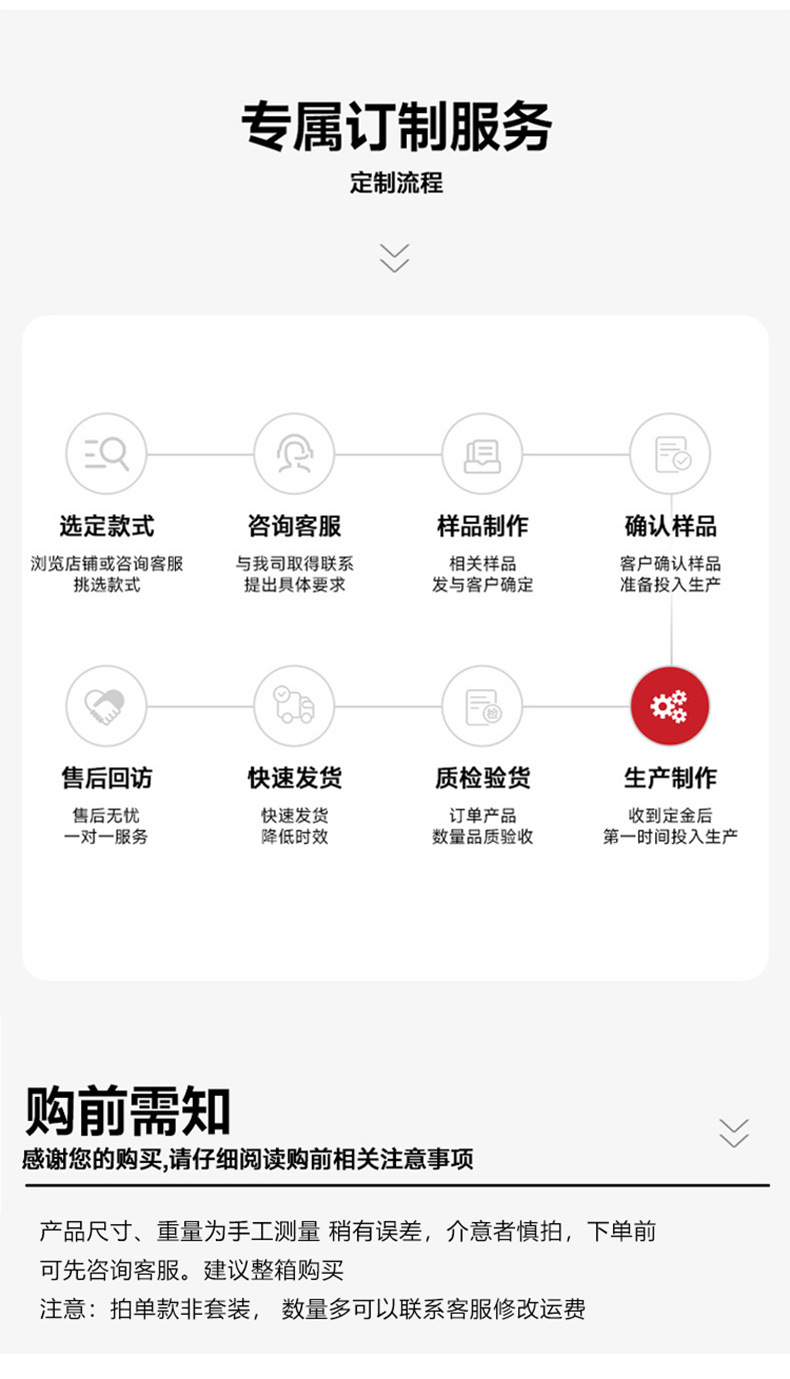 专属订制服务

定制流程

选定款式

浏览店铺或咨询客服
挑选款式

咨询客服

与我司取得联系
提出具体要求

样品制作

相关样品
发与客户确定

确认样品

客户确认样品
准备投入生产

售后回访

售后无忧
一对一服务

快速发货

快速发货
降低时效

质检验货

订单产品
数量品质验收

生产制作

收到定金后
第一时间投入生产

购前需知

感谢您的购买,请仔细阅读购前相关注意事项

产品尺寸、重量为手工测量 稍有误差，介意者慎拍，下单前可先咨询客服。建议整箱购买

注意：拍单款非套装， 数量多可以联系客服修改运费