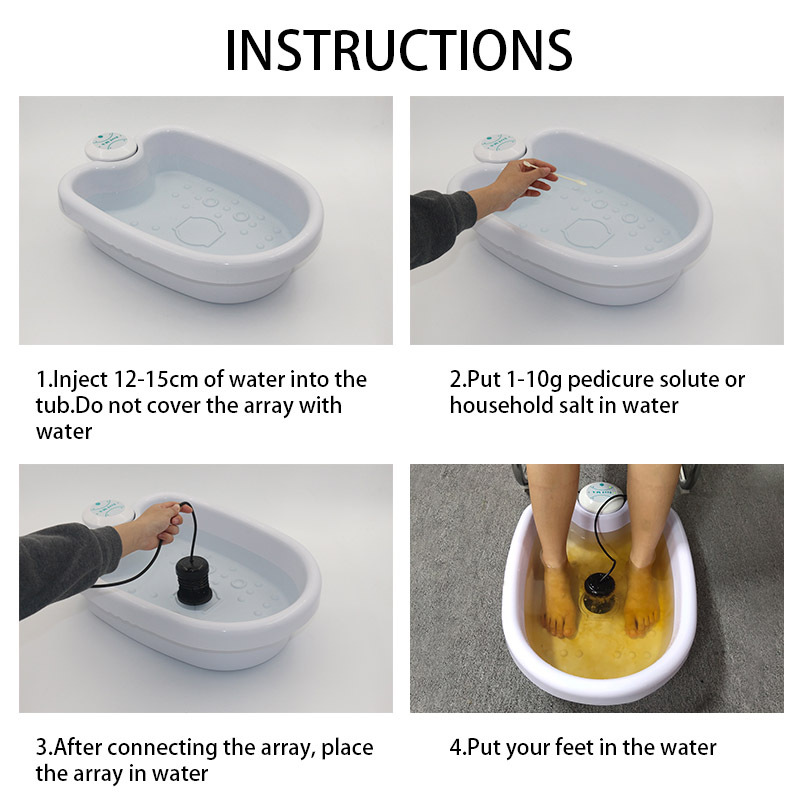 INSTRUCTIONS

1.Inject 12-15cm of water into the tub.Do not cover the array with water

2.Put 1-10g pedicure solute or household salt in water

3.After connecting the array, place the array in water

4.Put your feet in the water