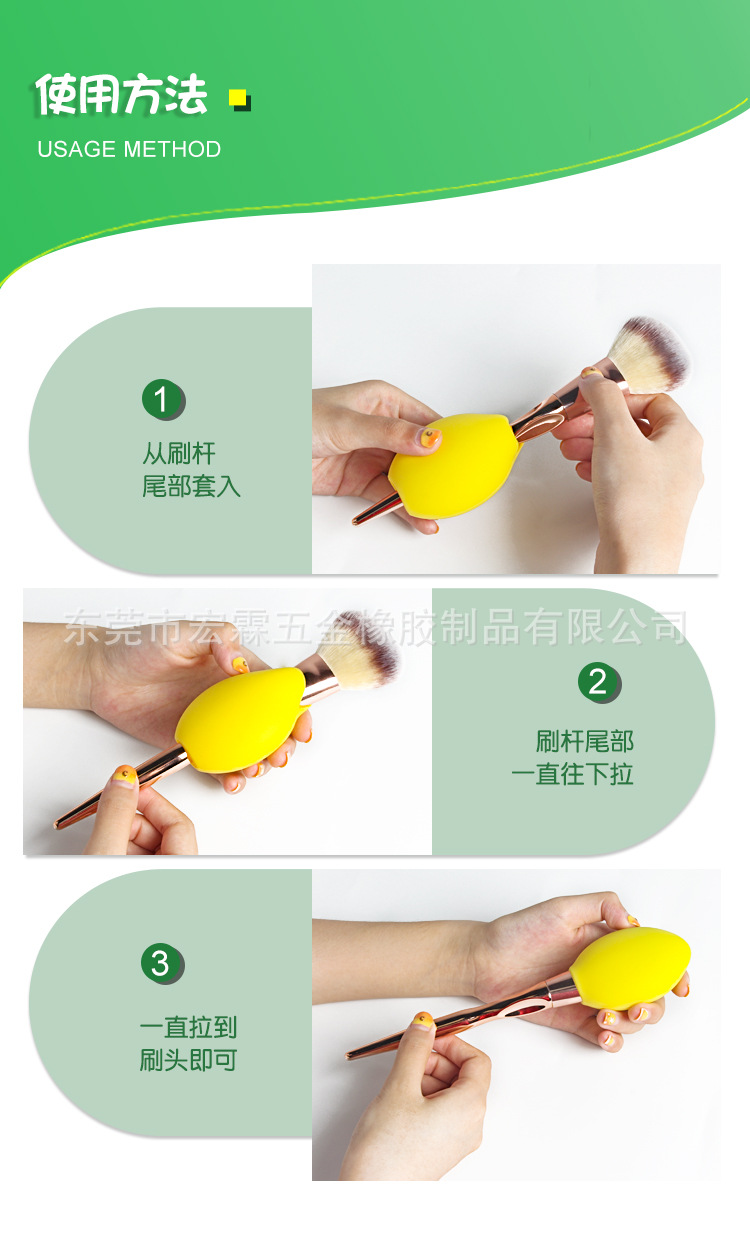 使用方法

USAGE METHOD

1

从刷杆
尾部套入

东莞市宏霖五金橡胶制品有限公司

2

刷杆尾部
一直往下拉

3

一直拉到
刷头即可