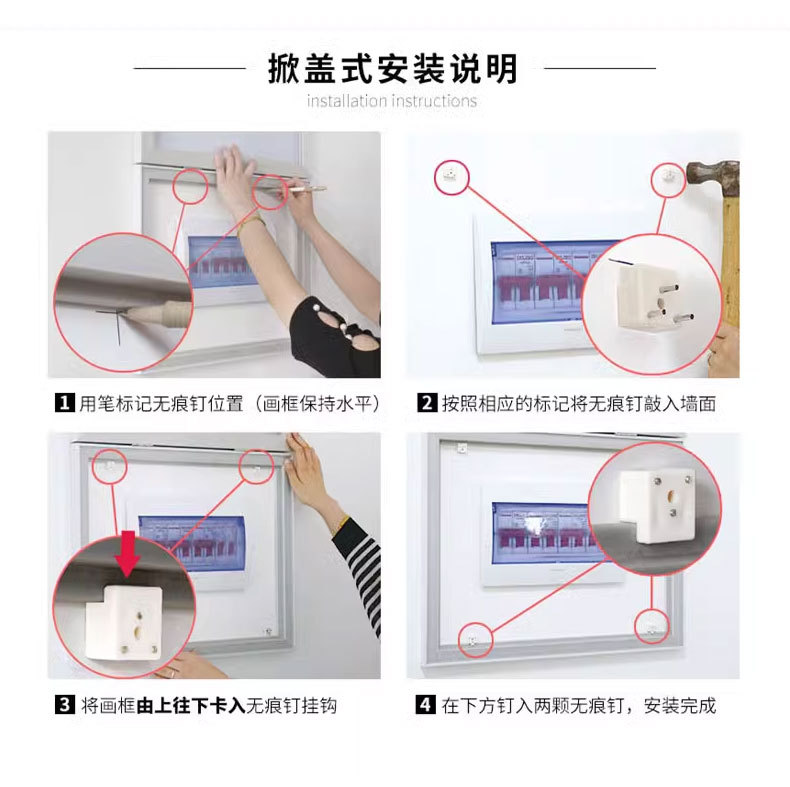 掀盖式安装说明

installation instructions

1 用笔标记无痕钉位置（画框保持水平）

2 按照相应的标记将无痕钉敲入墙面

3 将画框由上往下卡入无痕钉挂钩

4 在下方钉入两颗无痕钉，安装完成