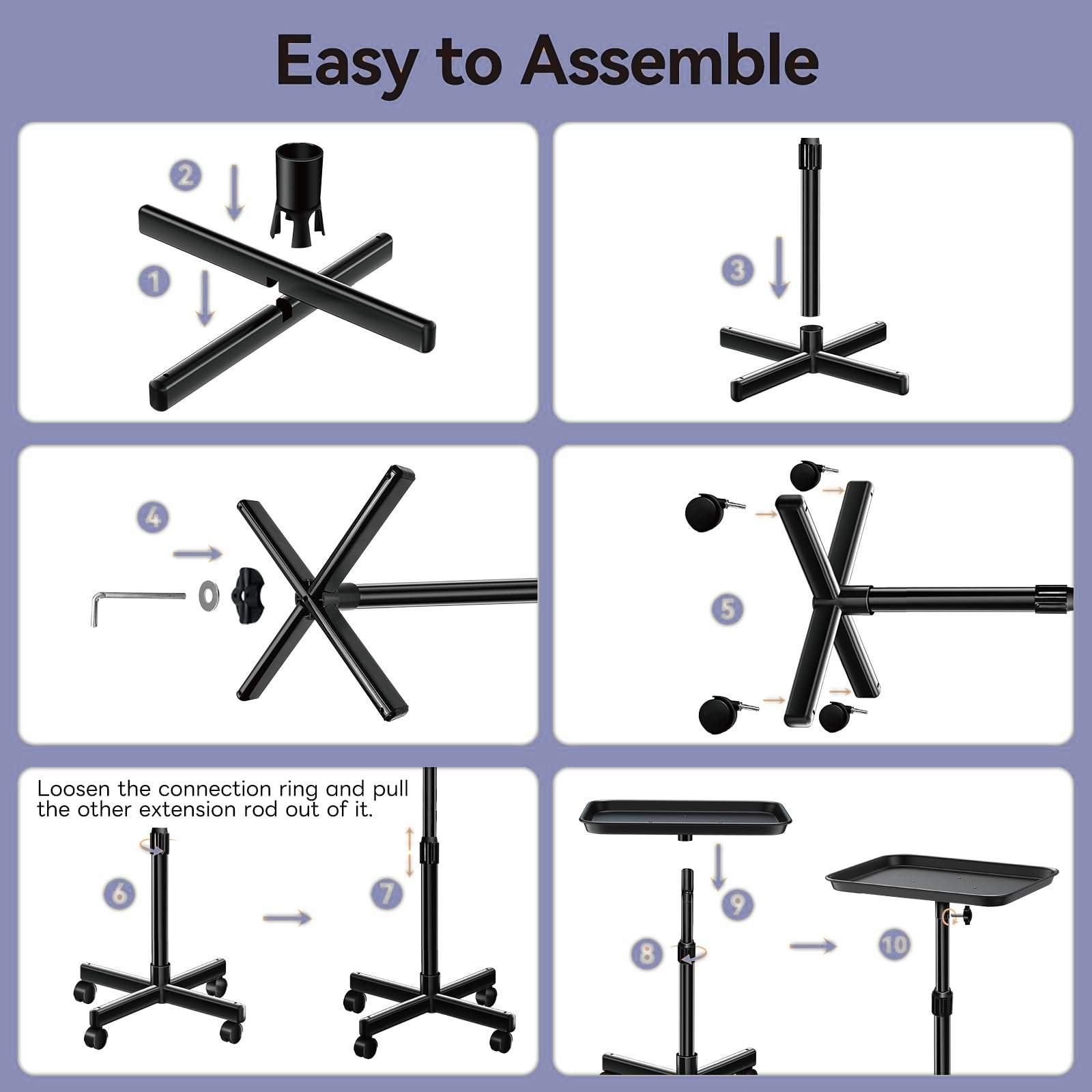 Easy to Assemble

2
1

3

4

5

Loosen the connection ring and pull the other extension rod out of it.

6
7

9
8
10