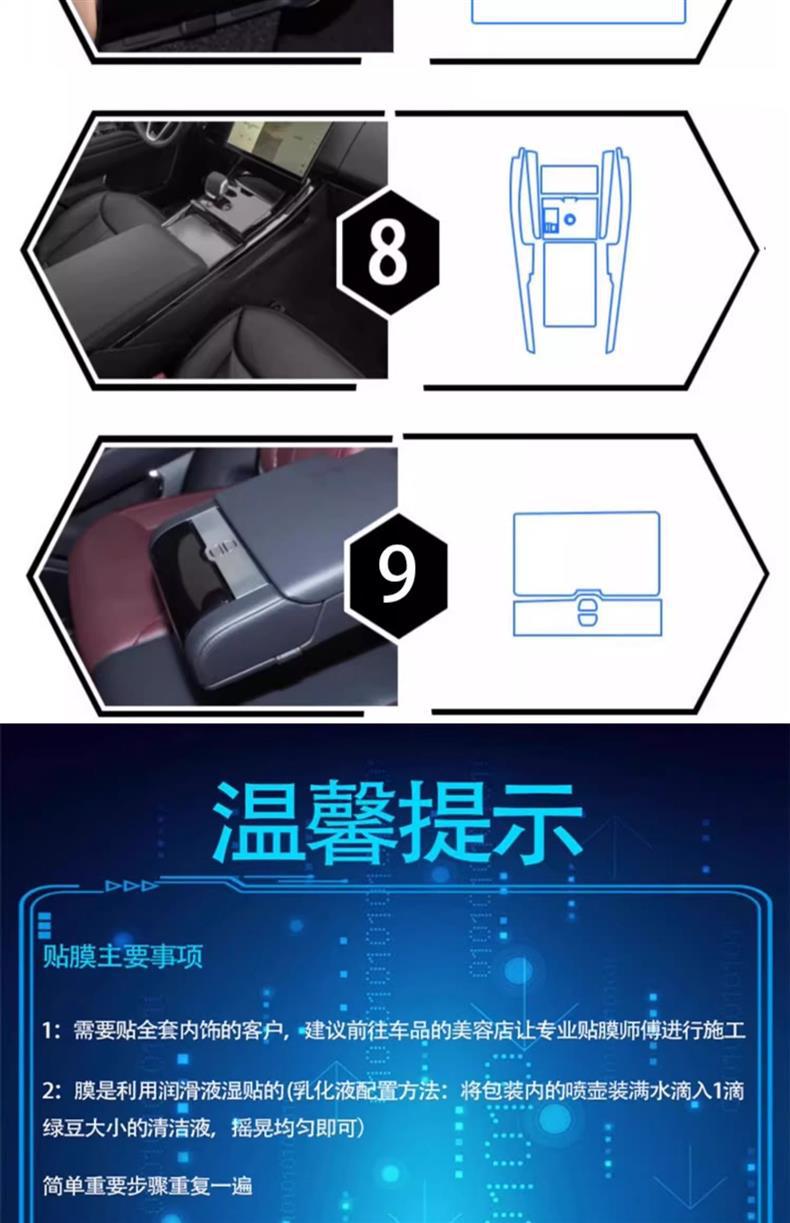 8

9

温馨提示

贴膜主要事项

1：需要贴全套内饰的客户，建议前往车品的美容店让专业贴膜师傅进行施工

2：膜是利用润滑液湿贴的(乳化液配置方法：将包装内的喷壶装满水滴入1滴绿豆大小的清洁液，摇晃均匀即可）

简单重要步骤重复一遍