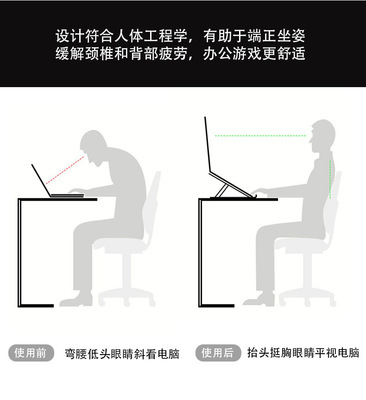 设计符合人体工程学，有助于端正坐姿
缓解颈椎和背部疲劳，办公游戏更舒适

使用前 弯腰低头眼睛斜看电脑

使用后 抬头挺胸眼睛平视电脑