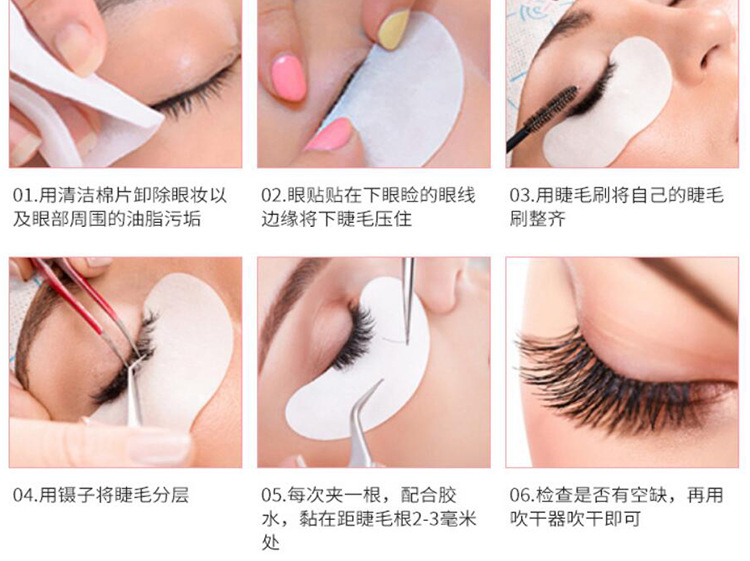 01.用清洁棉片卸除眼妆以及眼部周围的油脂污垢

02.眼贴贴在下眼睑的眼线边缘将下睫毛压住

03.用睫毛刷将自己的睫毛刷整齐

04.用镊子将睫毛分层

05.每次夹一根，配合胶水，黏在距睫毛根2-3毫米处

06.检查是否有空缺，再用吹干器吹干即可