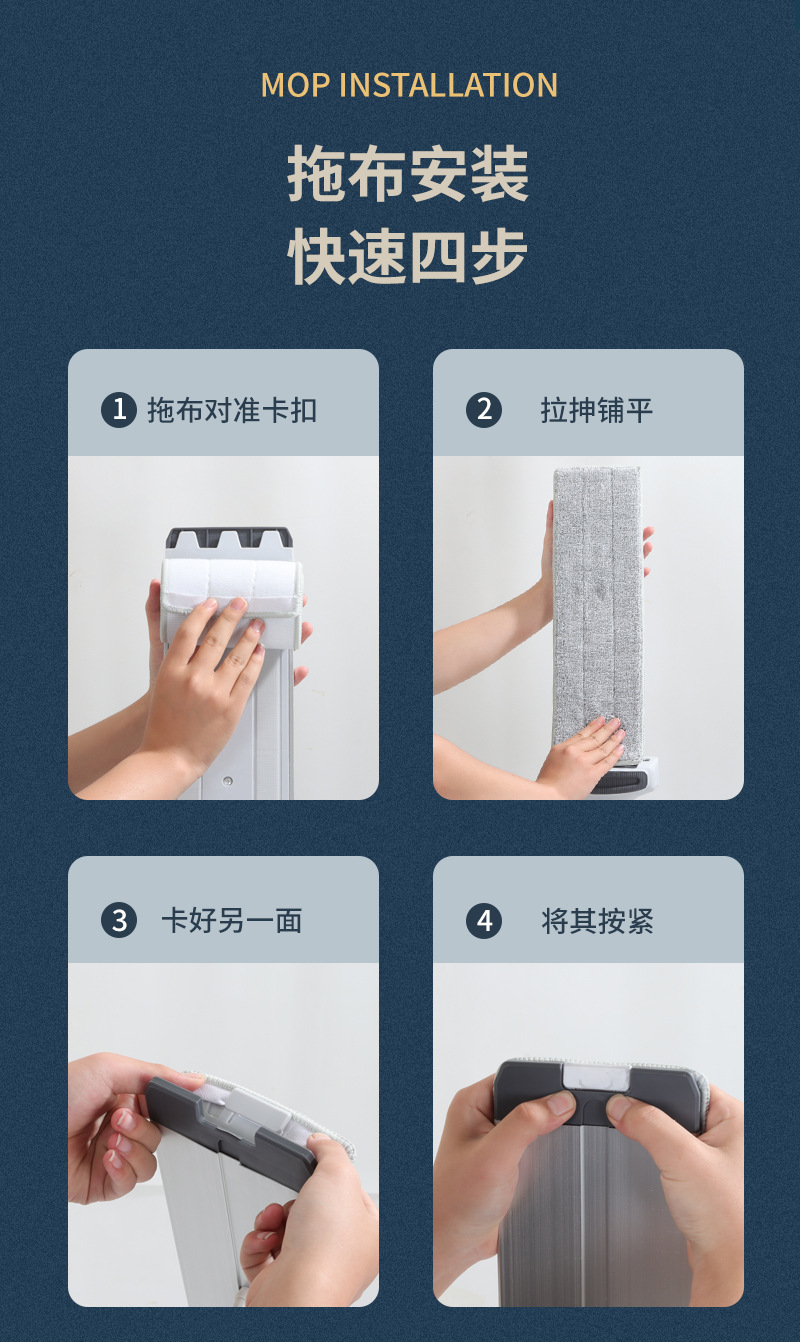 MOP INSTALLATION

拖布安装
快速四步

1 拖布对准卡扣

2 拉抻铺平

3 卡好另一面

4 将其按紧