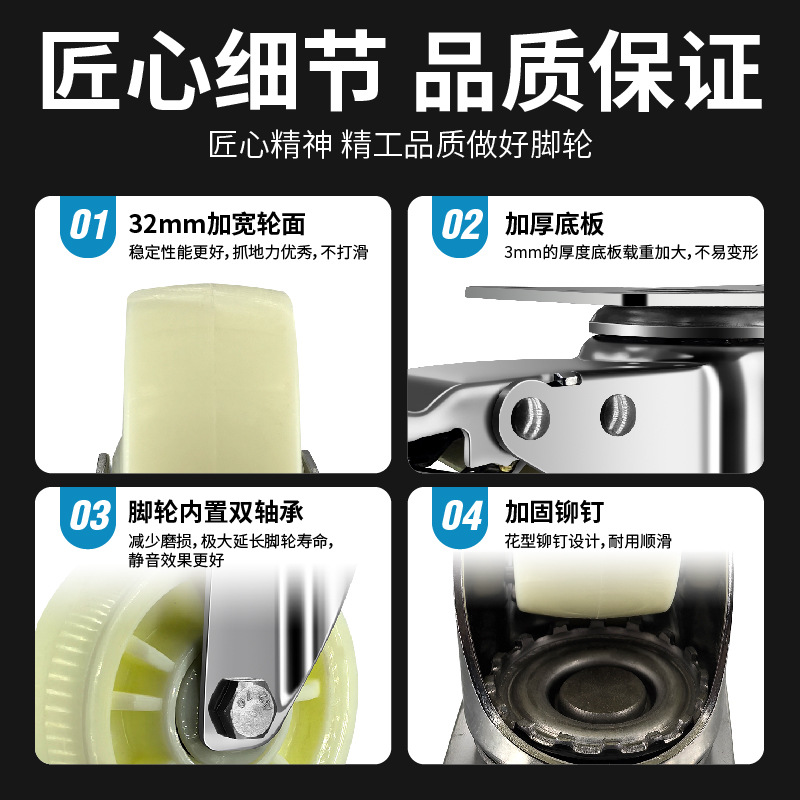 匠心细节 品质保证

匠心精神 精工品质做好脚轮

01 32mm加宽轮面

稳定性能更好，抓地力优秀，不打滑

02 加厚底板

3mm的厚度底板载重加大，不易变形

03 脚轮内置双轴承

减少磨损，极大延长脚轮寿命，静音效果更好

04 加固铆钉

花型铆钉设计，耐用顺滑