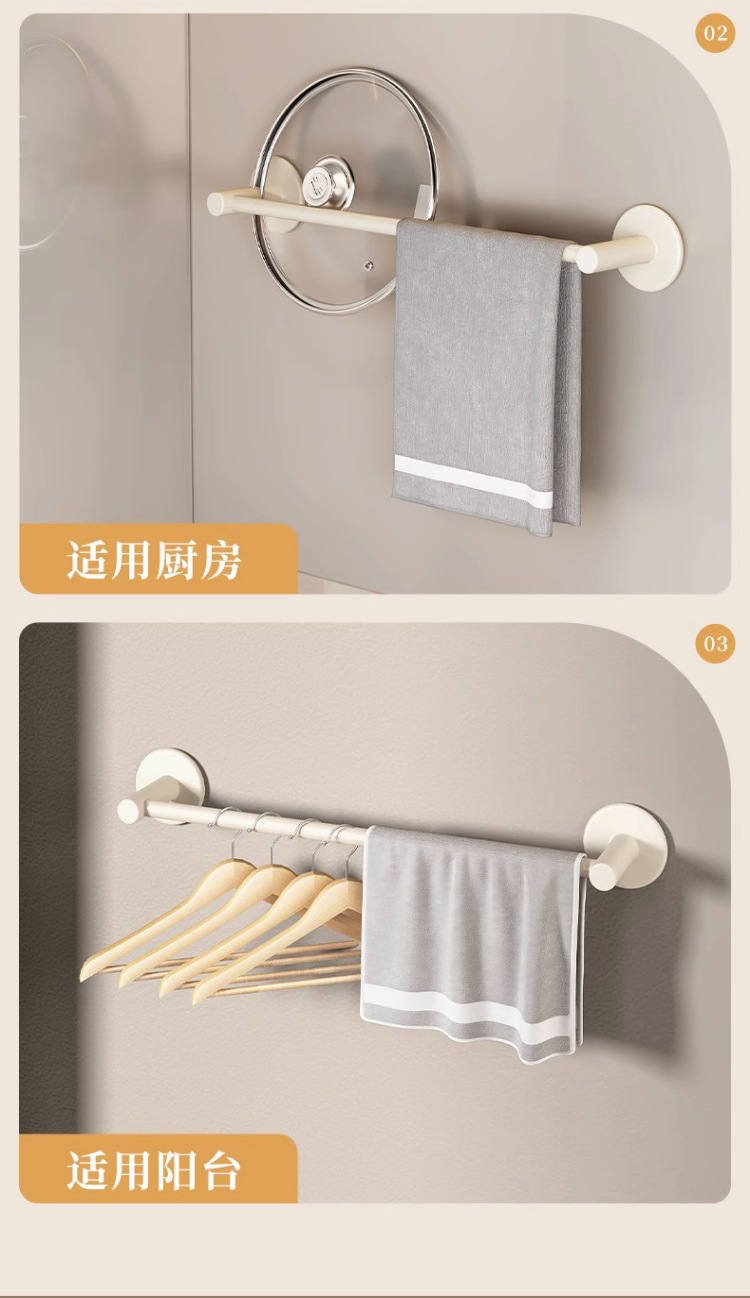 02

适用厨房

03

适用阳台