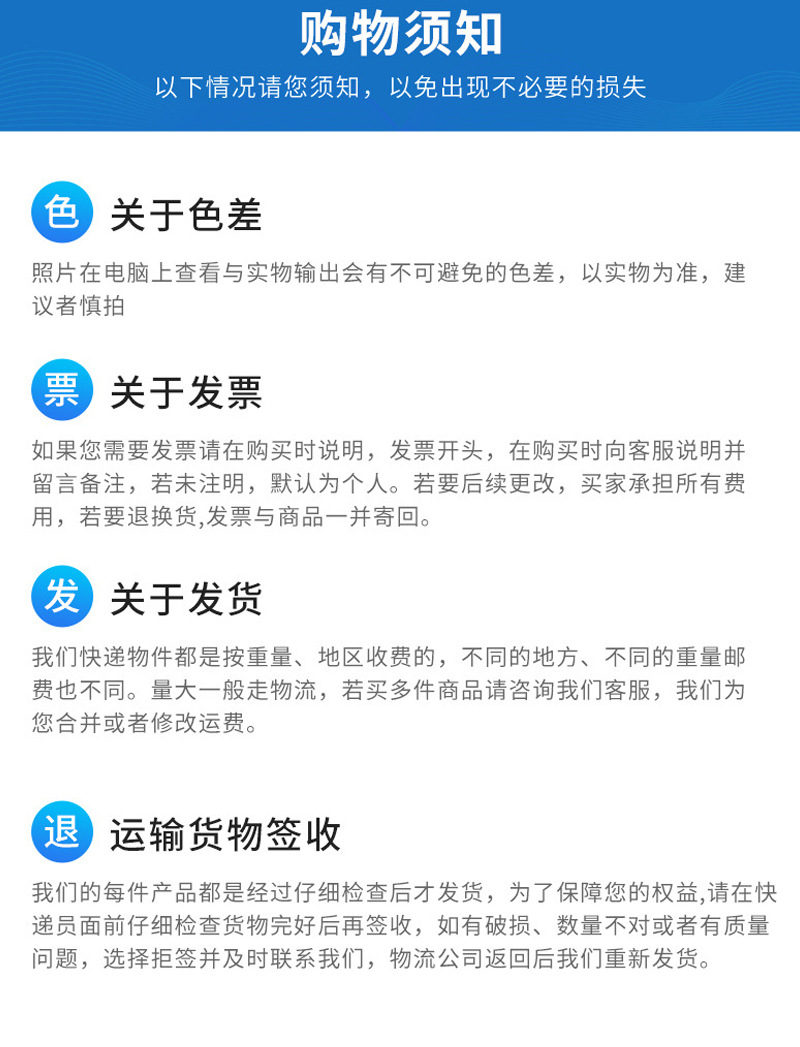 购物须知

以下情况请您须知，以免出现不必要的损失

色 关于色差

照片在电脑上查看与实物输出会有不可避免的色差，以实物为准，建议者慎拍

票 关于发票

如果您需要发票请在购买时说明，发票开头，在购买时向客服说明并留言备注，若未注明，默认为个人。若要后续更改，买家承担所有费用，若要退换货,发票与商品一并寄回。

发 关于发货

我们快递物件都是按重量、地区收费的，不同的地方、不同的重量邮费也不同。量大一般走物流，若买多件商品请咨询我们客服，我们为您合并或者修改运费。

退 运输货物签收

我们的每件产品都是经过仔细检查后才发货，为了保障您的权益,请在快递员面前仔细检查货物完好后再签收，如有破损、数量不对或者有质量问题，选择拒签并及时联系我们，物流公司返回后我们重新发货。