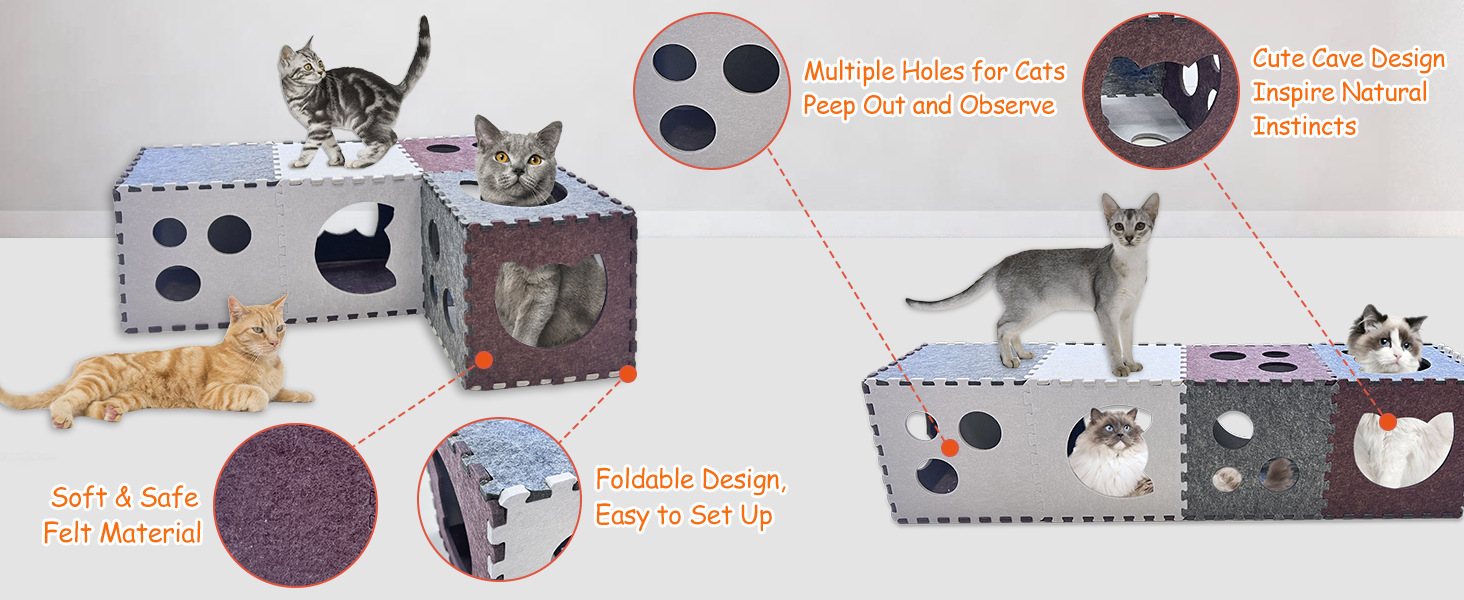 Multiple Holes for Cats Peep Out and Observe

Cute Cave Design Inspire Natural Instincts

Soft & Safe Felt Material

Foldable Design, Easy to Set Up