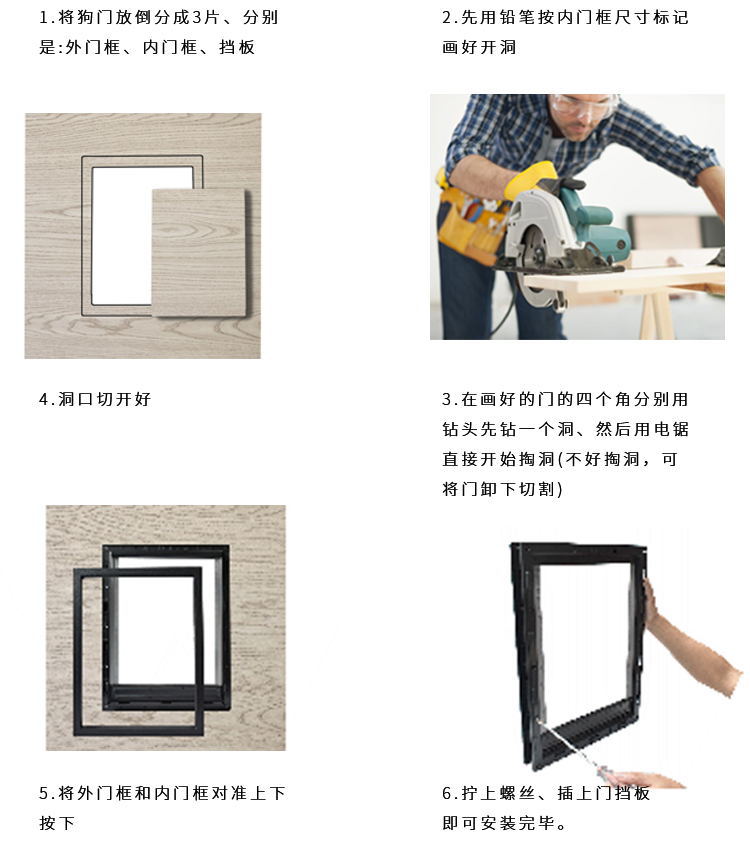 1.将狗门放倒分成3片、分别是:外门框、内门框、挡板

2.先用铅笔按内门框尺寸标记画好开洞

4.洞口切开好

3.在画好的门的四个角分别用钻头先钻一个洞、然后用电锯直接开始掏洞(不好掏洞，可将门卸下切割)

5.将外门框和内门框对准上下按下

6.拧上螺丝、插上门挡板即可安装完毕。