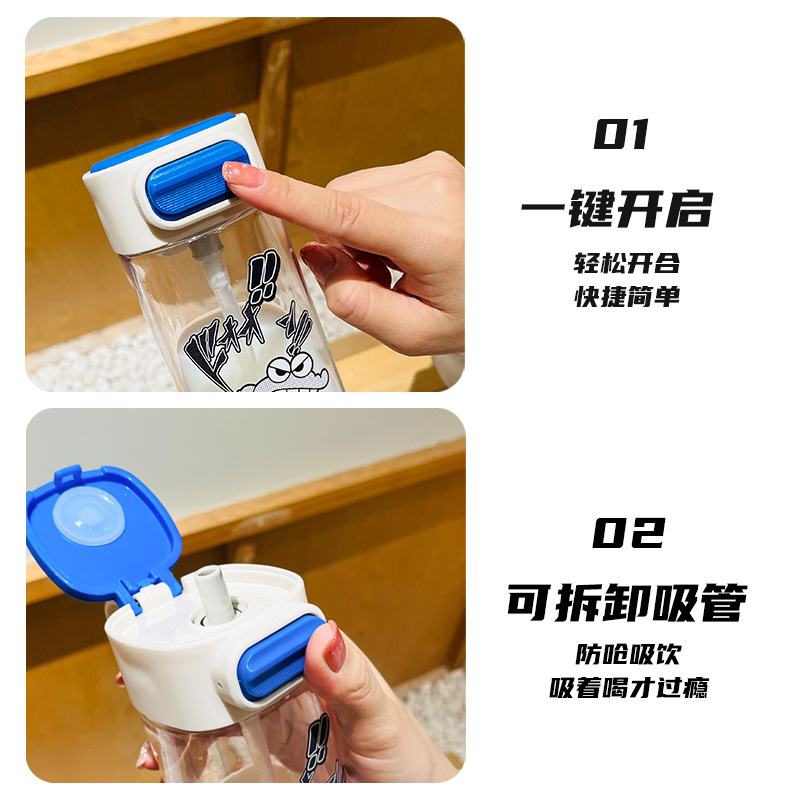 01
一键开启
轻松开合
快捷简单

02
可拆卸吸管
防呛吸饮
吸着喝才过瘾