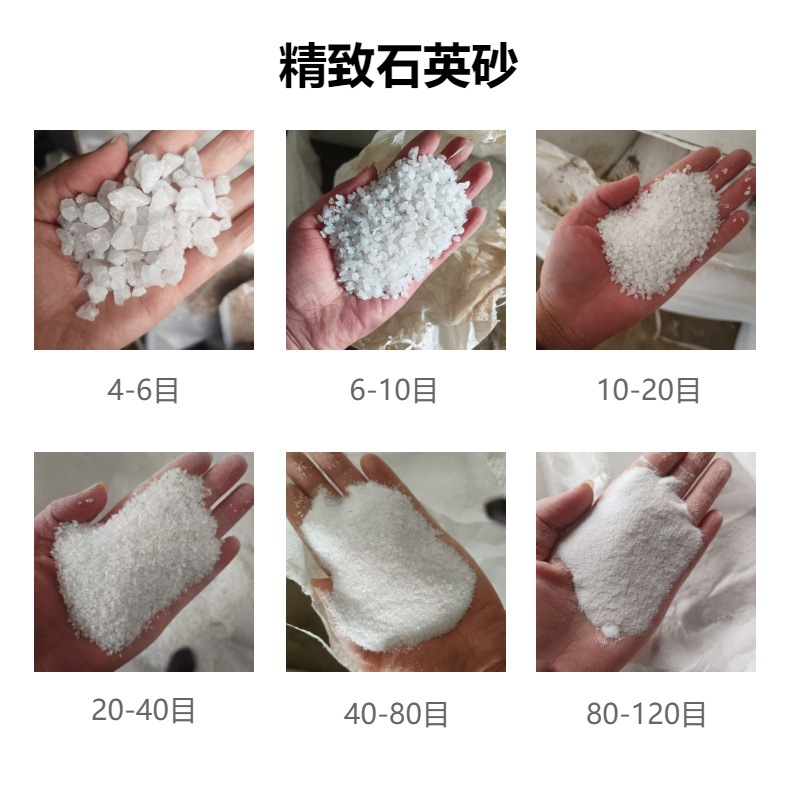 精致石英砂

4-6目

6-10目

10-20目

20-40目

40-80目

80-120目