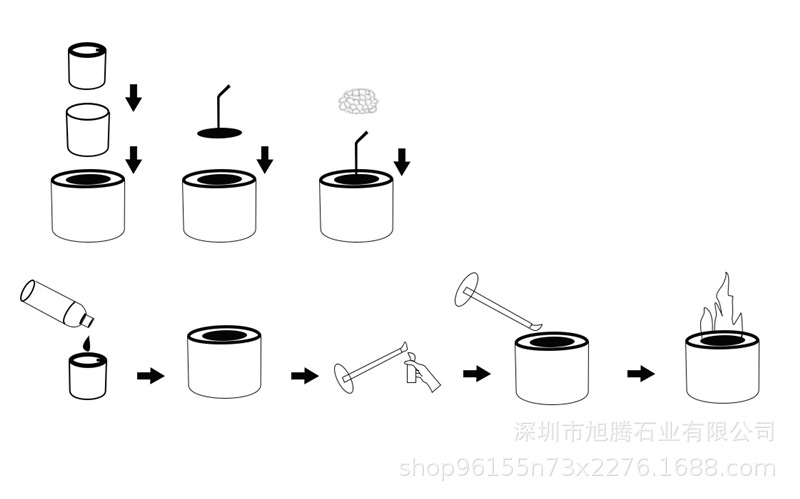 深圳市旭腾石业有限公司
shop96155n73x2276.1688.com