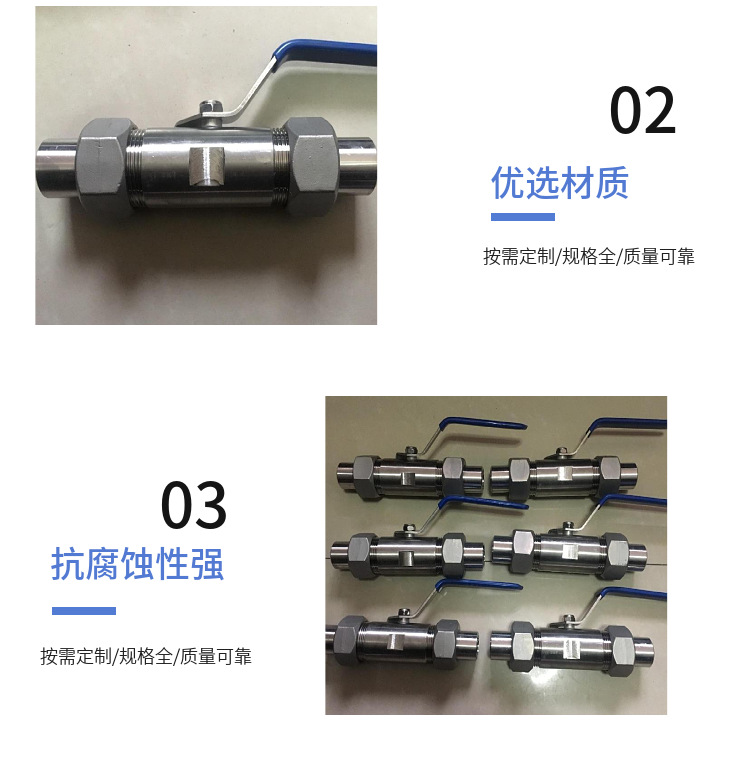 02

优选材质

按需定制/规格全/质量可靠

03

抗腐蚀性强

按需定制/规格全/质量可靠