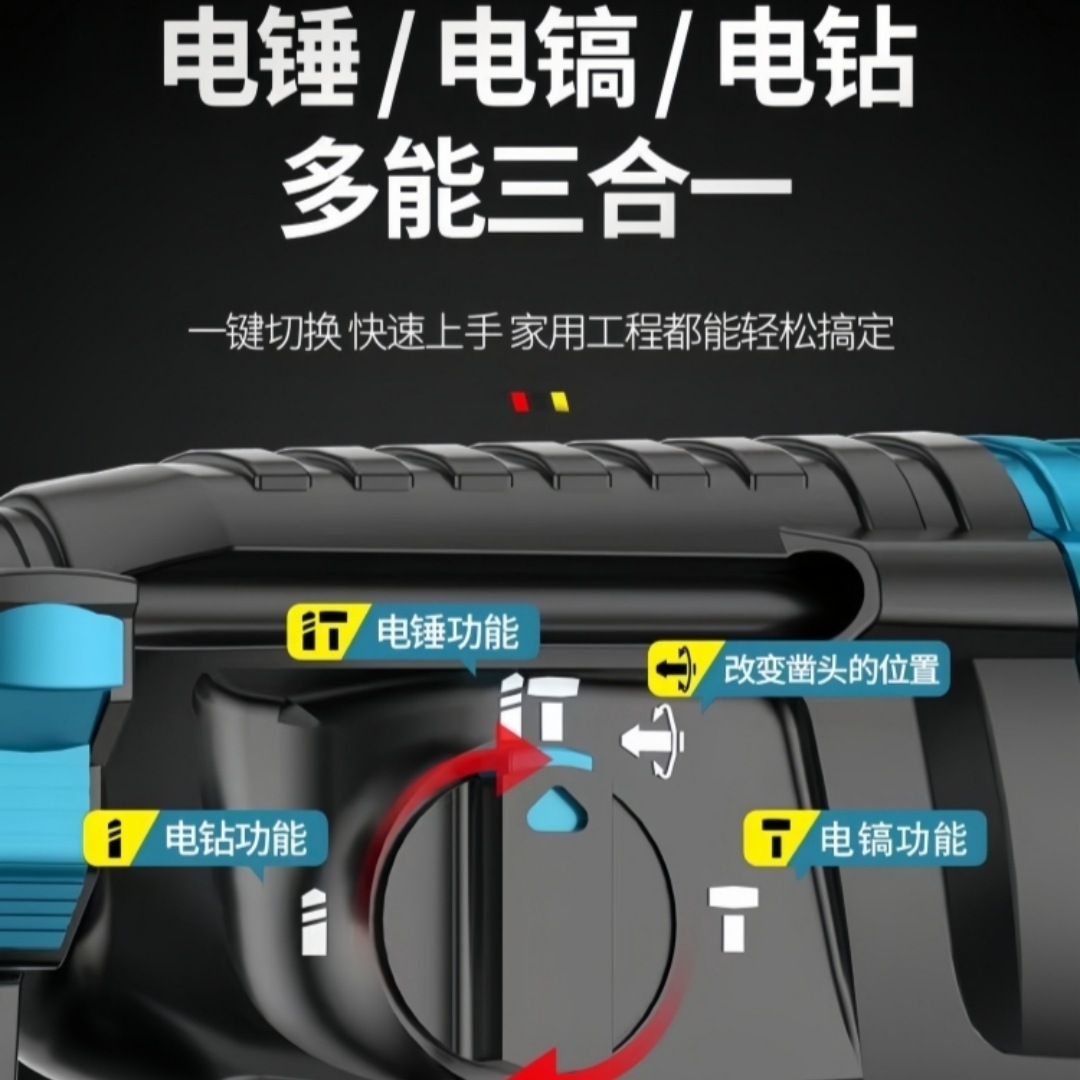 电锤 / 电镐 / 电钻
多能三合一

一键切换 快速上手 家用工程都能轻松搞定

电锤功能

改变凿头的位置

电钻功能

电镐功能