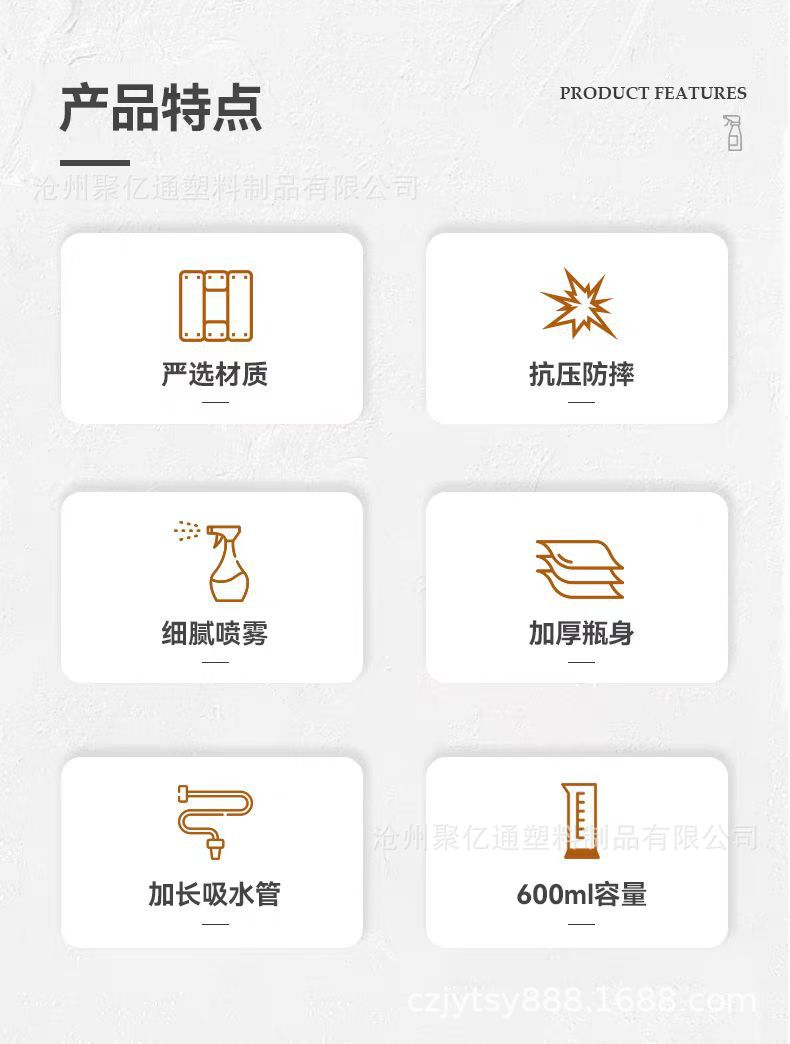 产品特点

PRODUCT FEATURES

严选材质

-

抗压防摔

-

细腻喷雾

-

加厚瓶身

-

加长吸水管

-

600ml容量

-

沧州聚亿通塑料制品有限公司

czjytsy888.1688.com