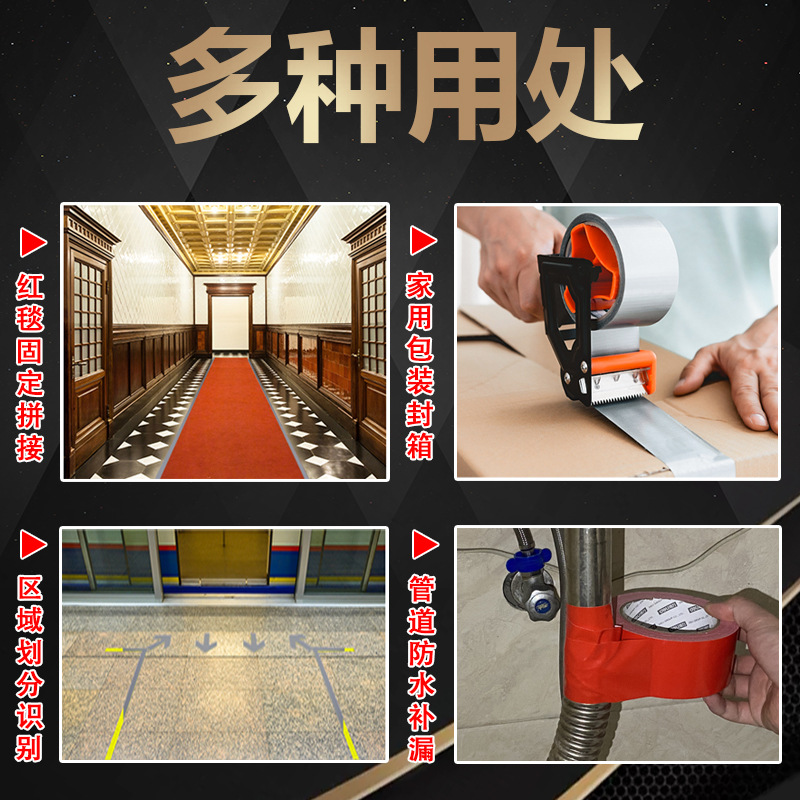 多种用处

红毯固定拼接

家用包装封箱

区域划分识别

管道防水补漏