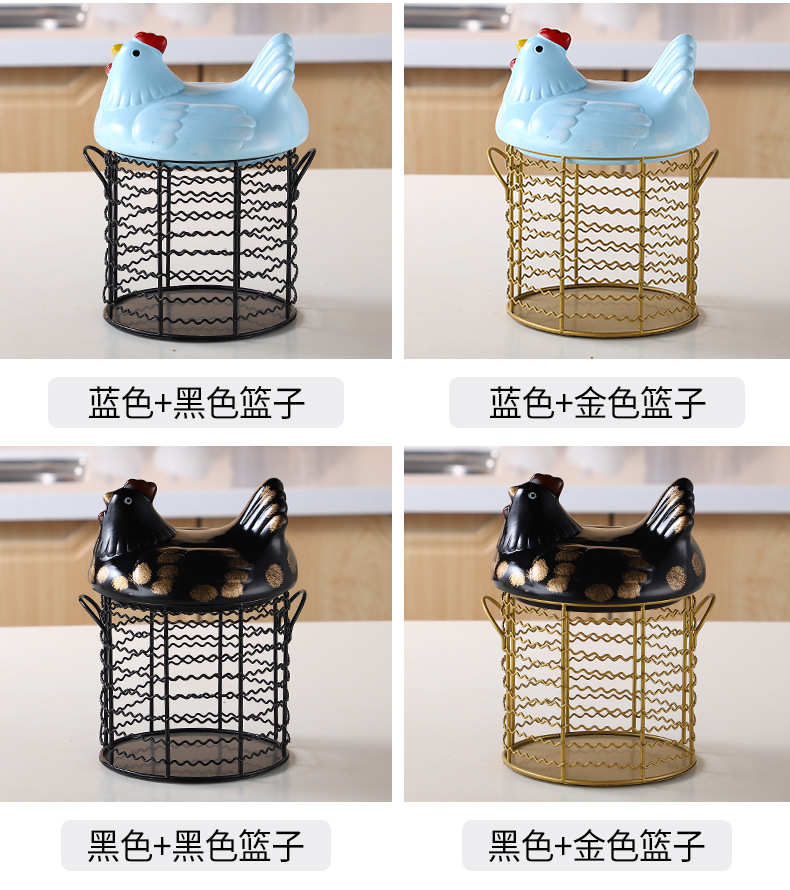 蓝色+黑色篮子

蓝色+金色篮子

黑色+黑色篮子

黑色+金色篮子