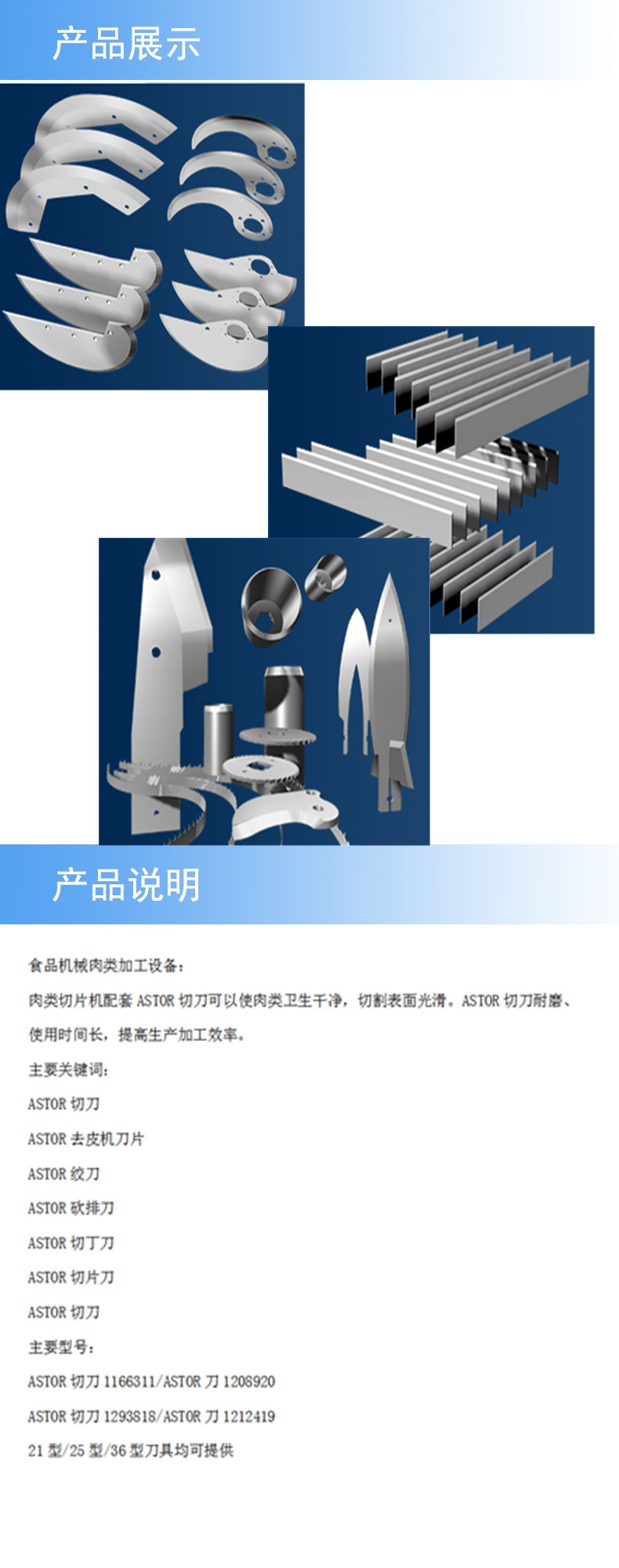 产品展示

产品说明

食品机械肉类加工设备：

肉类切片机配套 ASTOR 切刀可以使肉类卫生干净，切割表面光滑。ASTOR 切刀耐磨、使用时间长，提高生产加工效率。

主要关键词：

ASTOR 切刀

ASTOR 去皮机刀片

ASTOR 绞刀

ASTOR 砍排刀

ASTOR 切丁刀

ASTOR 切片刀

ASTOR 切刀

主要型号：

ASTOR 切刀 1166311/ASTOR 刀 1208920

ASTOR 切刀 1293818/ASTOR 刀 1212419

21 型/25 型/36 型刀具均可提供