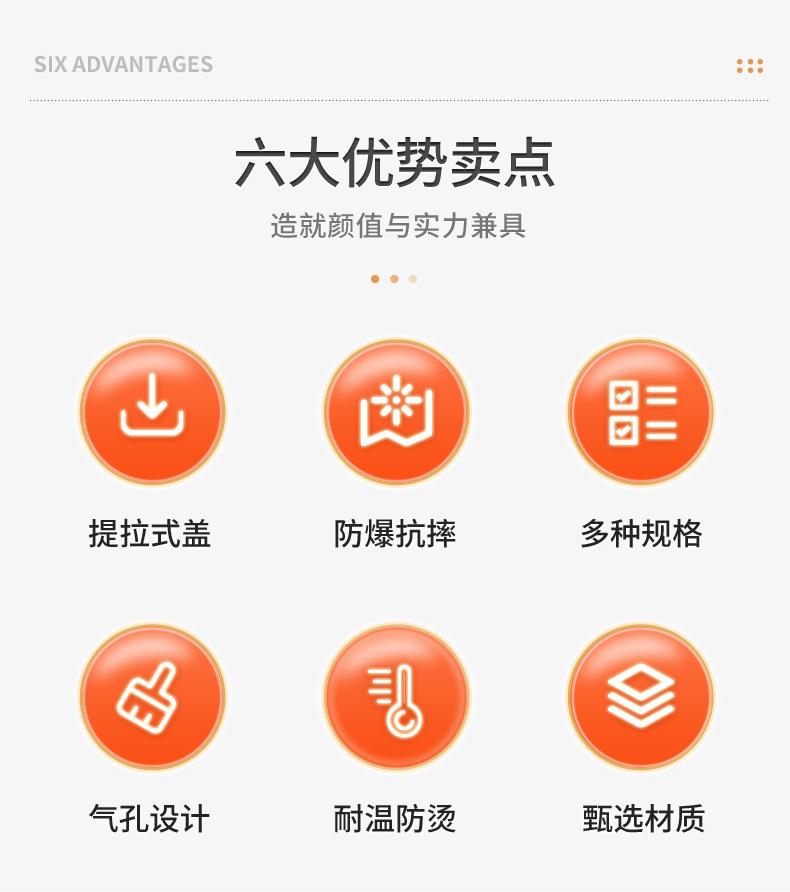 SIX ADVANTAGES

六大优势卖点

造就颜值与实力兼具

提拉式盖

防爆抗摔

多种规格

气孔设计

耐温防烫

甄选材质