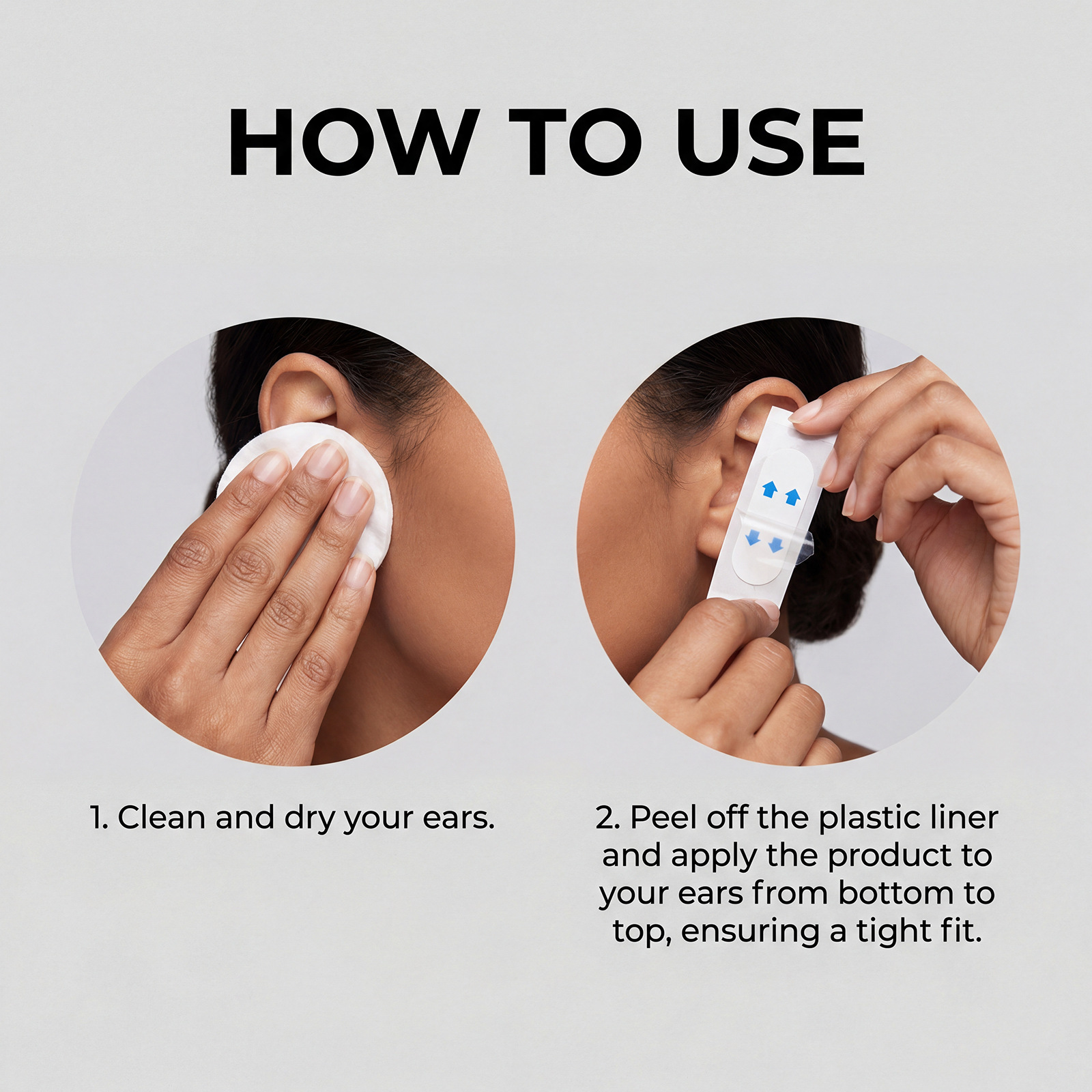 HOW TO USE

1. Clean and dry your ears.

2. Peel off the plastic liner and apply the product to your ears from bottom to top, ensuring a tight fit.