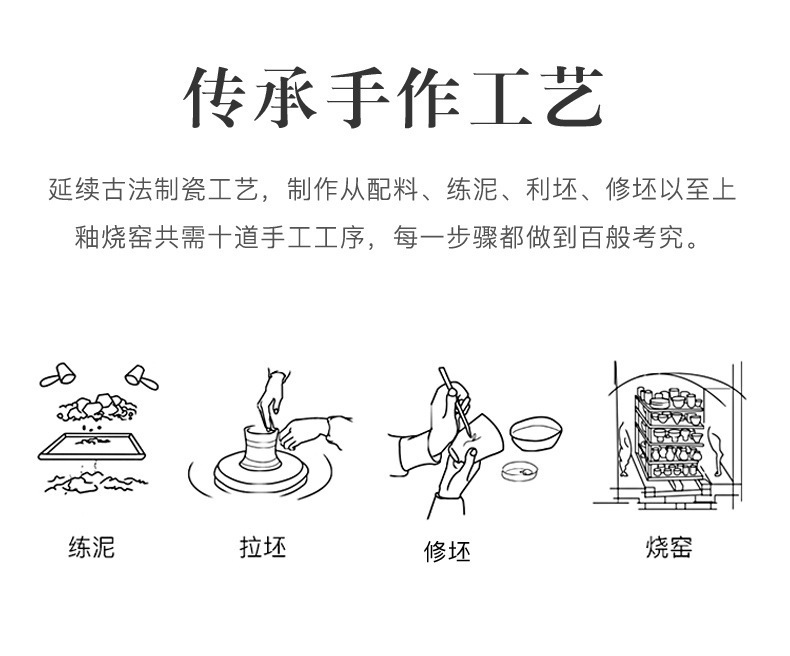 传承手作工艺

延续古法制瓷工艺，制作从配料、练泥、利坯、修坯以至上釉烧窑共需十道手工工序，每一步骤都做到百般考究。

练泥

拉坯

修坯

烧窑