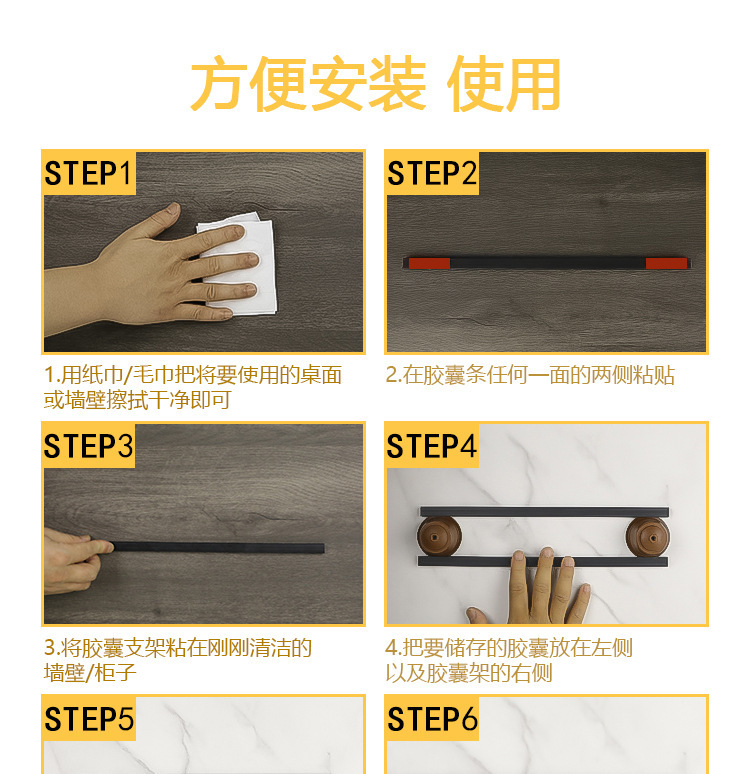 方便安装 使用

STEP1

1.用纸巾/毛巾把将要使用的桌面或墙壁擦拭干净即可

STEP2

2.在胶囊条任何一面的两侧粘贴

STEP3

3.将胶囊支架粘在刚刚清洁的墙壁/柜子

STEP4

4.把要储存的胶囊放在左侧以及胶囊架的右侧

STEP5

STEP6