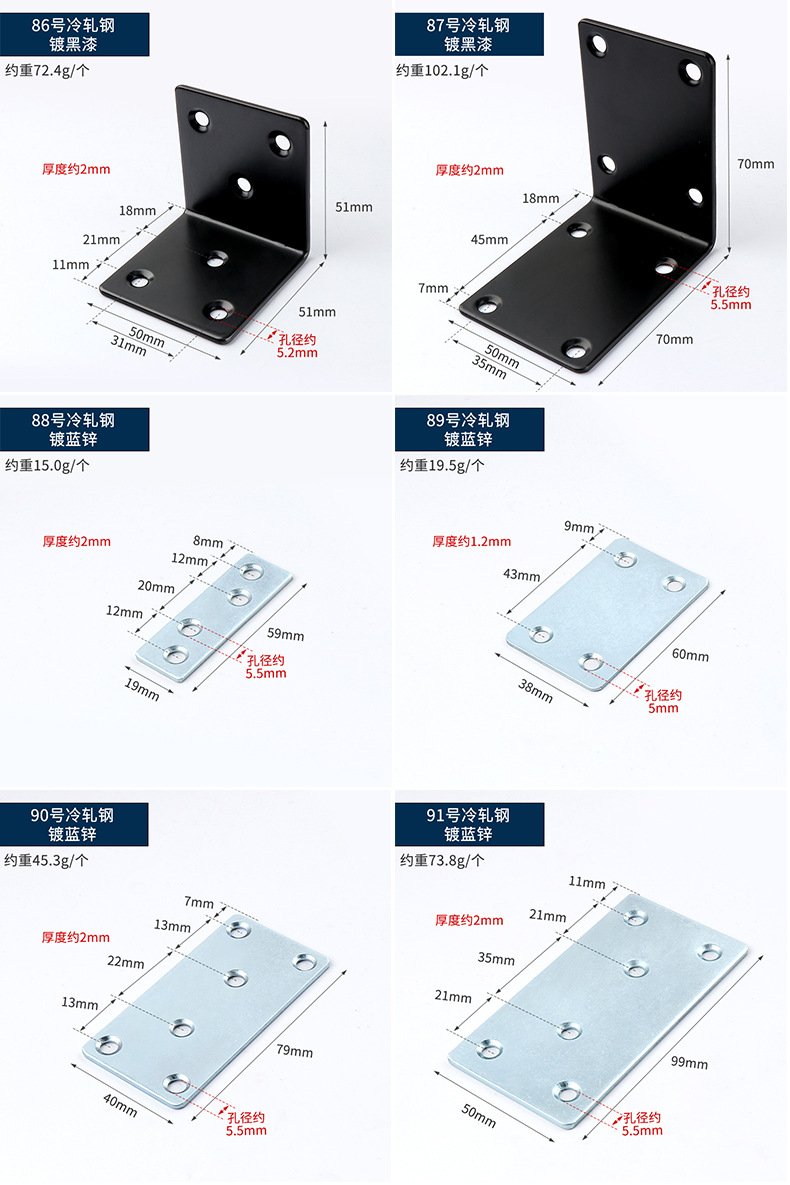 86号冷轧钢
镀黑漆

约重72.4g/个

厚度约2mm

18mm
21mm
11mm
51mm
51mm
50mm
31mm
孔径约
5.2mm

87号冷轧钢
镀黑漆

约重102.1g/个

厚度约2mm

18mm
45mm
7mm
70mm
70mm
50mm
35mm
孔径约
5.5mm

88号冷轧钢
镀蓝锌

约重15.0g/个

厚度约2mm

8mm
12mm
20mm
12mm
59mm
19mm
孔径约
5.5mm

89号冷轧钢
镀蓝锌

约重19.5g/个

厚度约1.2mm

9mm
43mm
60mm
38mm
孔径约
5mm

90号冷轧钢
镀蓝锌

约重45.3g/个

厚度约2mm

7mm
13mm
22mm
13mm
79mm
40mm
孔径约
5.5mm

91号冷轧钢
镀蓝锌

约重73.8g/个

厚度约2mm

11mm
21mm
35mm
21mm
99mm
50mm
孔径约
5.5mm