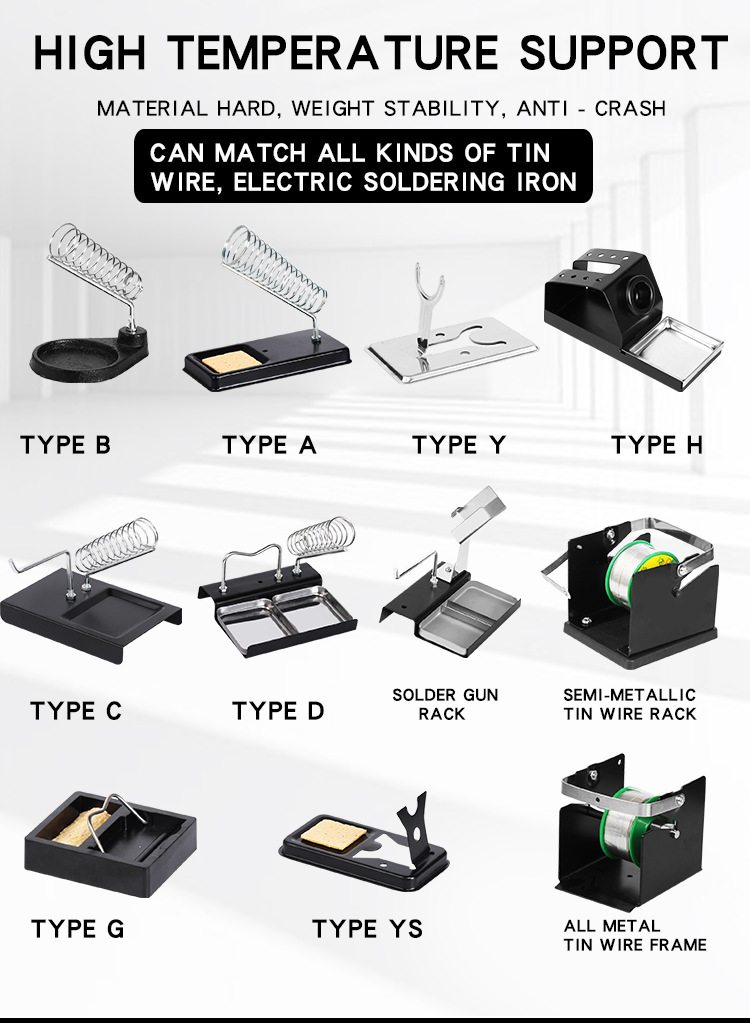 HIGH TEMPERATURE SUPPORT

MATERIAL HARD, WEIGHT STABILITY, ANTI - CRASH

CAN MATCH ALL KINDS OF TIN WIRE, ELECTRIC SOLDERING IRON

TYPE B

TYPE A

TYPE Y

TYPE H

TYPE C

TYPE D

SOLDER GUN RACK

SEMI-METALLIC TIN WIRE RACK

TYPE G

TYPE YS

ALL METAL TIN WIRE FRAME