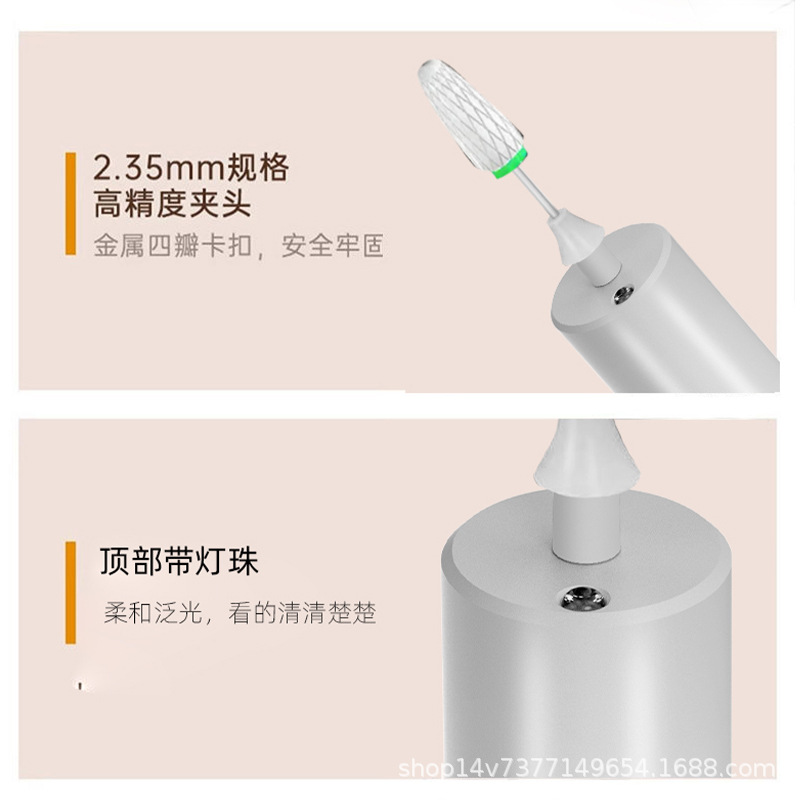 2.35mm规格
高精度夹头

金属四瓣卡扣，安全牢固

顶部带灯珠

柔和泛光，看的清清楚楚

shop14v7377149654.1688.com