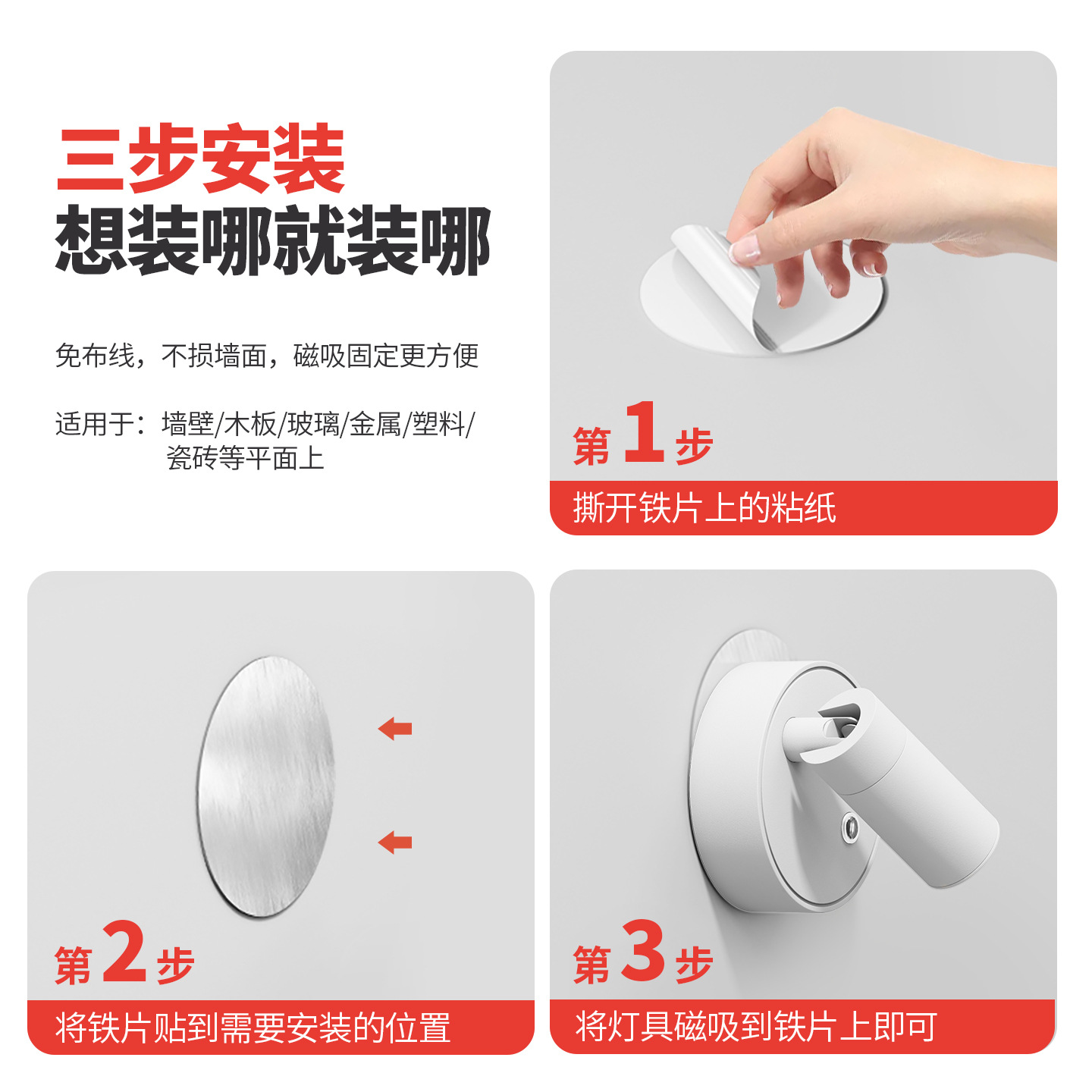 三步安装
想装哪就装哪

免布线，不损墙面，磁吸固定更方便

适用于：墙壁/木板/玻璃/金属/塑料/瓷砖等平面上

第 1 步
撕开铁片上的粘纸

第 2 步
将铁片贴到需要安装的位置

第 3 步
将灯具磁吸到铁片上即可