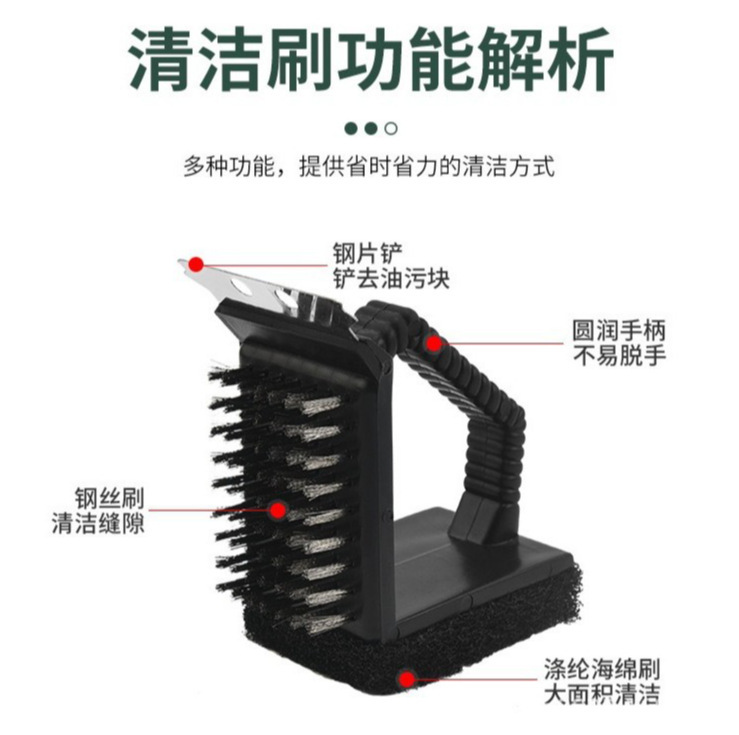 清洁刷功能解析

多种功能，提供省时省力的清洁方式

钢片铲
铲去油污块

圆润手柄
不易脱手

钢丝刷
清洁缝隙

涤纶海绵刷
大面积清洁