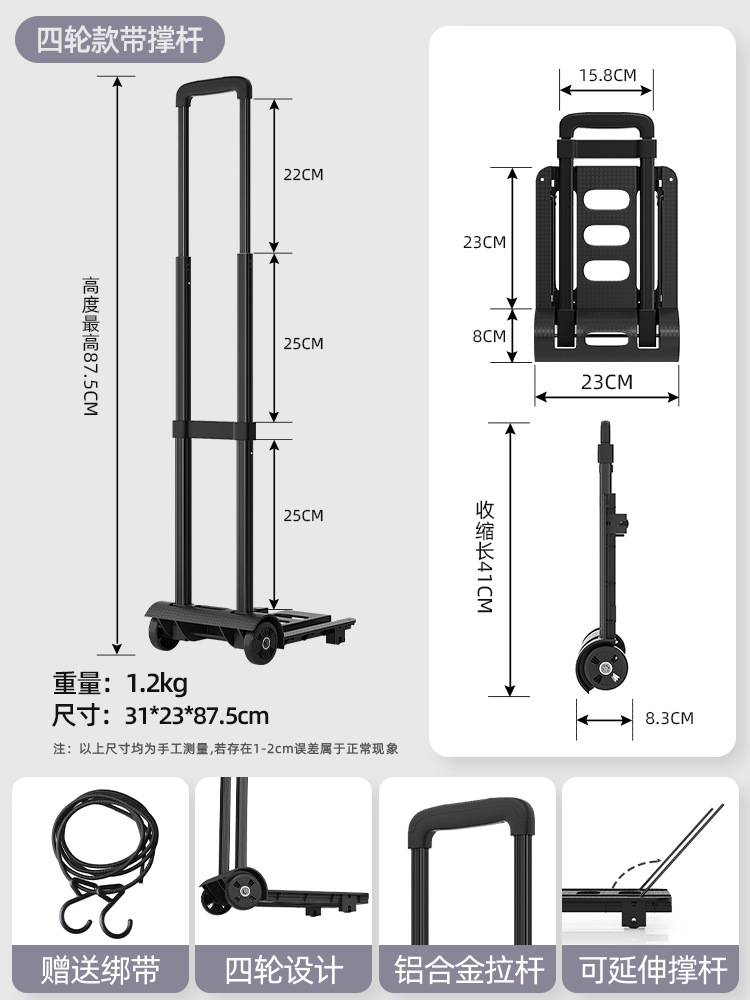 四轮款带撑杆

高度最高87.5CM

22CM

25CM

25CM

重量：1.2kg
尺寸：31*23*87.5cm

注：以上尺寸均为手工测量,若存在1-2cm误差属于正常现象

15.8CM

23CM

8CM

23CM

收缩长41CM

8.3CM

赠送绑带

四轮设计

铝合金拉杆

可延伸撑杆