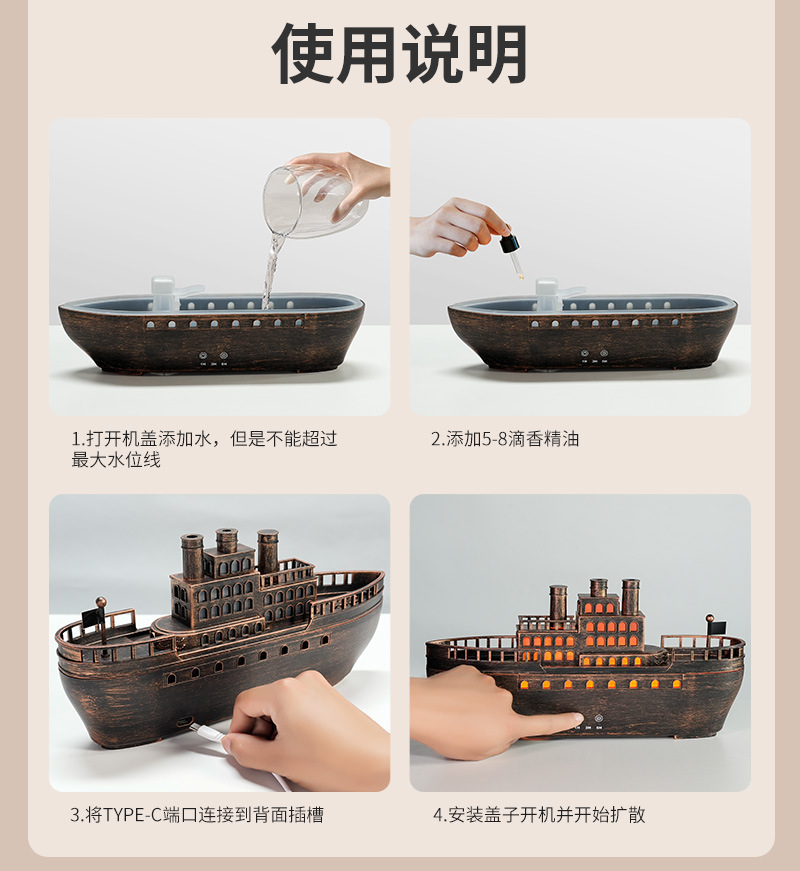 使用说明

1.打开机盖添加水，但是不能超过最大水位线

2.添加5-8滴香精油

3.将TYPE-C端口连接到背面插槽

4.安装盖子开机并开始扩散