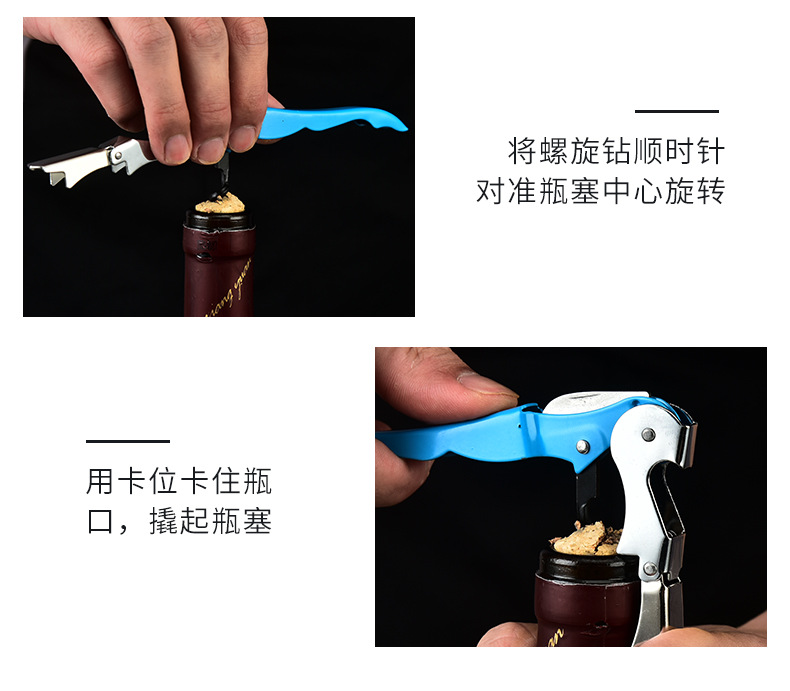 将螺旋钻顺时针
对准瓶塞中心旋转

用卡位卡住瓶
口，撬起瓶塞