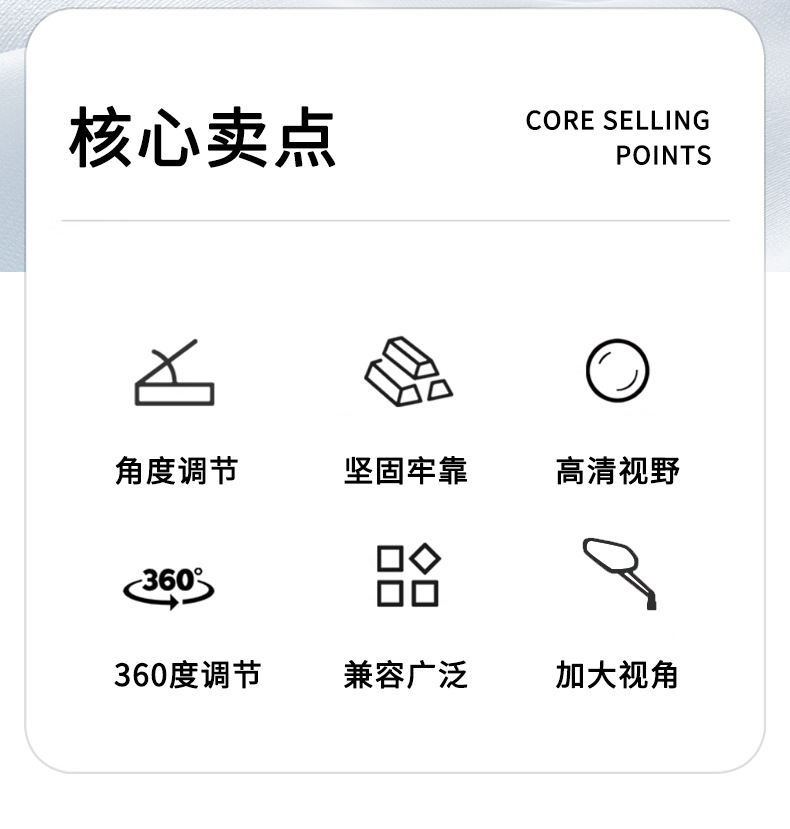 核心卖点

CORE SELLING
POINTS

角度调节

坚固牢靠

高清视野

360°

360度调节

兼容广泛

加大视角