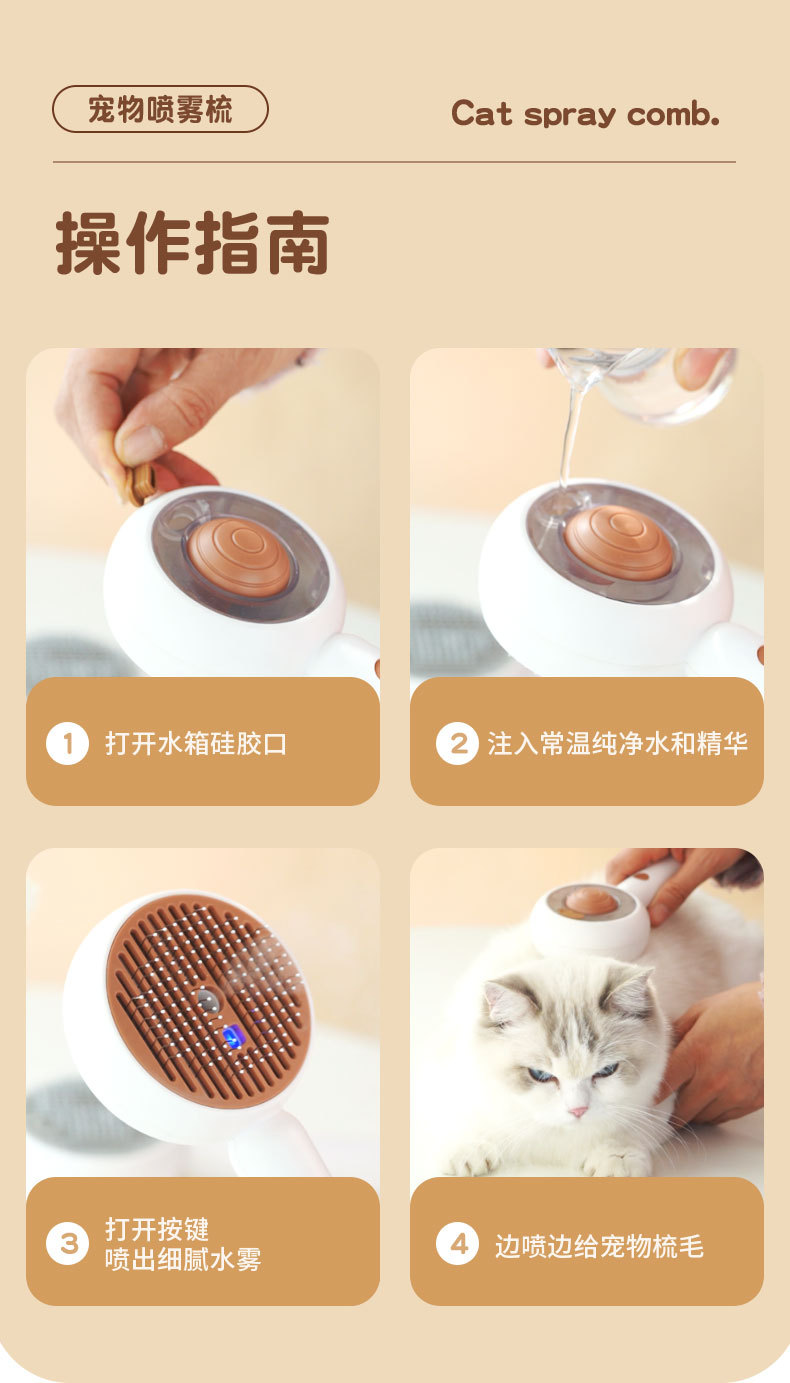 宠物喷雾梳

Cat spray comb.

操作指南

1 打开水箱硅胶口

2 注入常温纯净水和精华

3 打开按键
喷出细腻水雾

4 边喷边给宠物梳毛