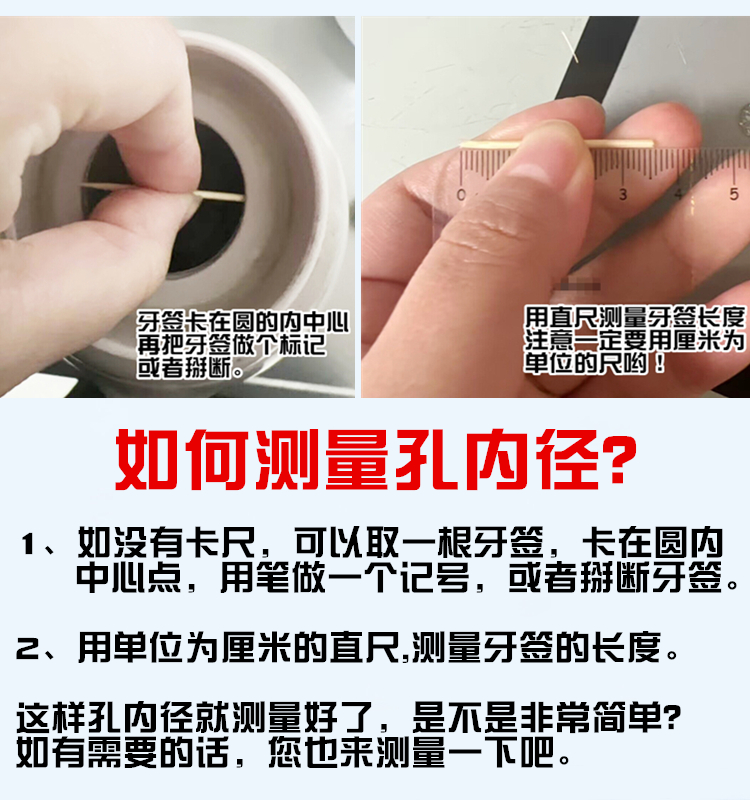 牙签卡在圆的内中心
再把牙签做个标记
或者掰断。

0 3 5

用直尺测量牙签长度
注意一定要用厘米为
单位的尺哟！

如何测量孔内径?

1、如没有卡尺，可以取一根牙签，卡在圆内中心点，用笔做一个记号，或者掰断牙签。

2、用单位为厘米的直尺,测量牙签的长度。

这样孔内径就测量好了，是不是非常简单?
如有需要的话，您也来测量一下吧。