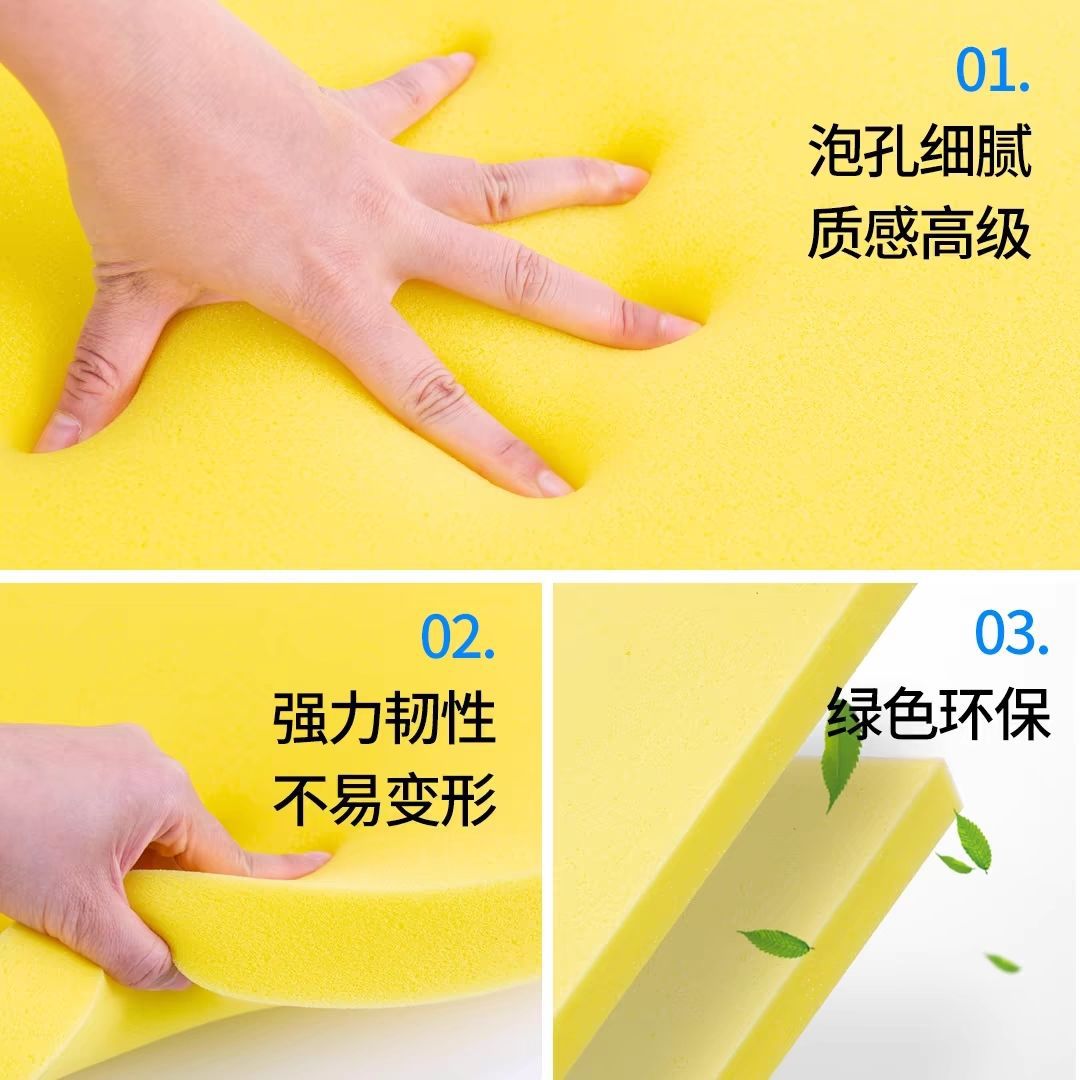 01.
泡孔细腻
质感高级

02.
强力韧性
不易变形

03.
绿色环保