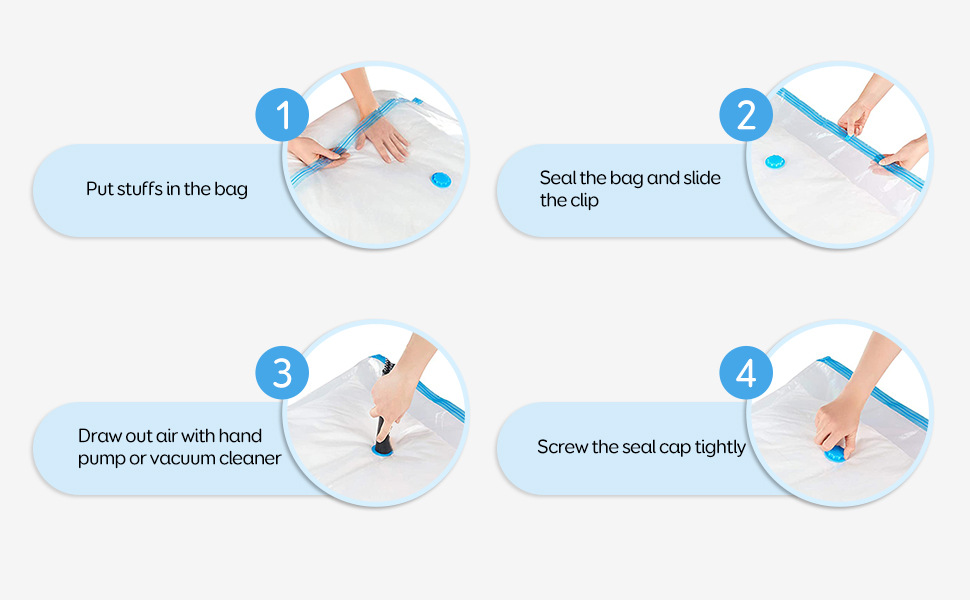 1
Put stuffs in the bag

2
Seal the bag and slide the clip

3
Draw out air with hand pump or vacuum cleaner

4
Screw the seal cap tightly