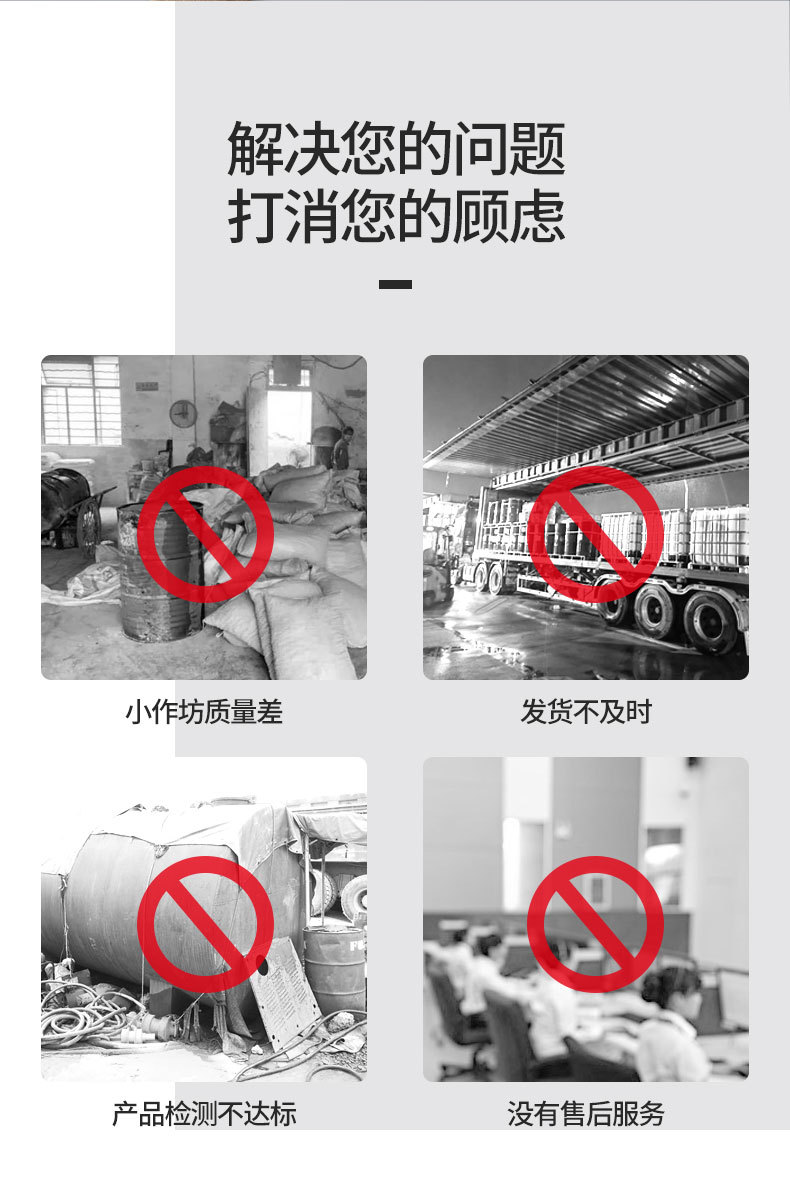 解决您的问题
打消您的顾虑

小作坊质量差

发货不及时

产品检测不达标

没有售后服务