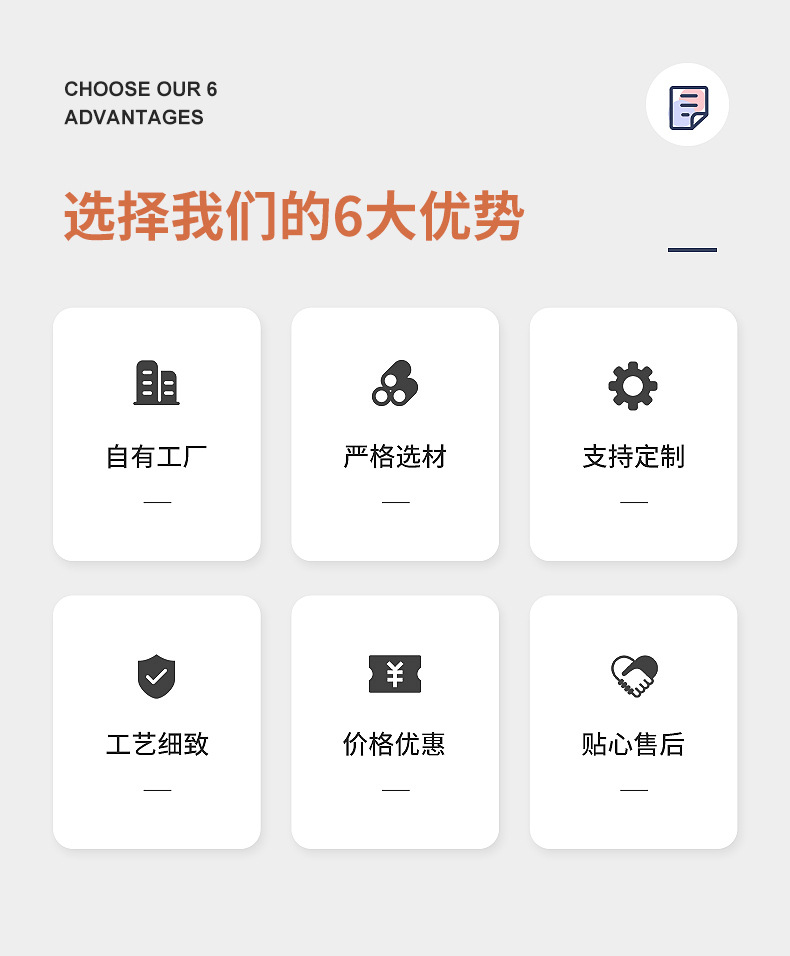 CHOOSE OUR 6
ADVANTAGES

选择我们的6大优势

自有工厂

严格选材

支持定制

工艺细致

价格优惠

贴心售后