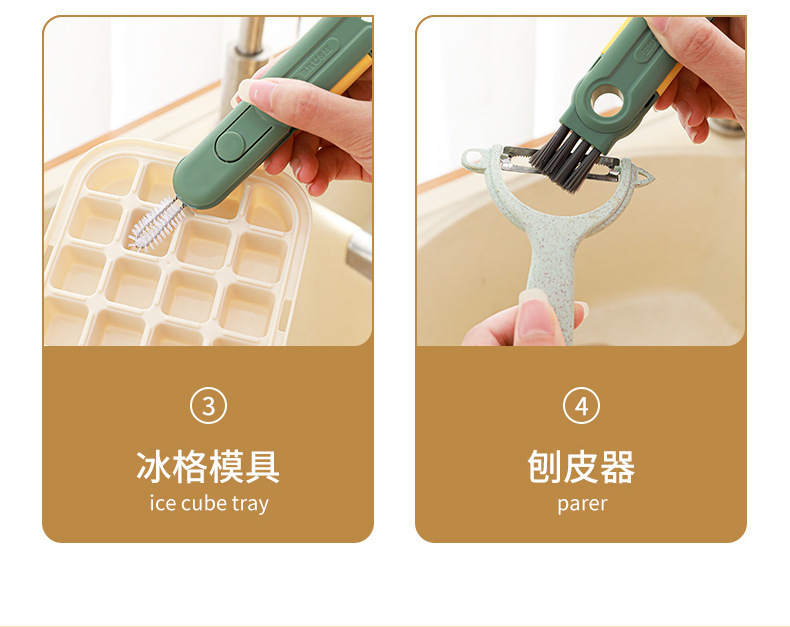 ③
冰格模具
ice cube tray

④
刨皮器
parer