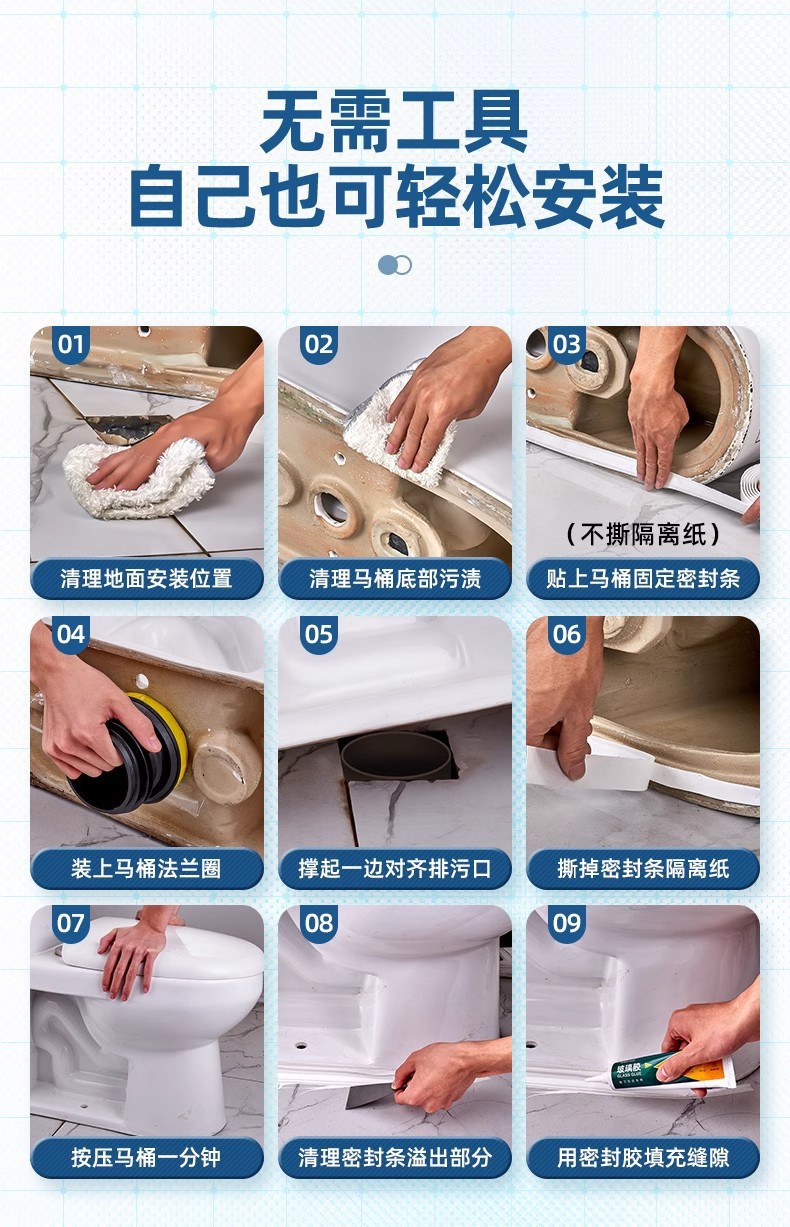 无需工具
自己也可轻松安装

01
清理地面安装位置

02
清理马桶底部污渍

03
（不撕隔离纸）
贴上马桶固定密封条

04
装上马桶法兰圈

05
撑起一边对齐排污口

06
撕掉密封条隔离纸

07
按压马桶一分钟

08
清理密封条溢出部分

09
玻璃胶
GLASS GLUE
用密封胶填充缝隙