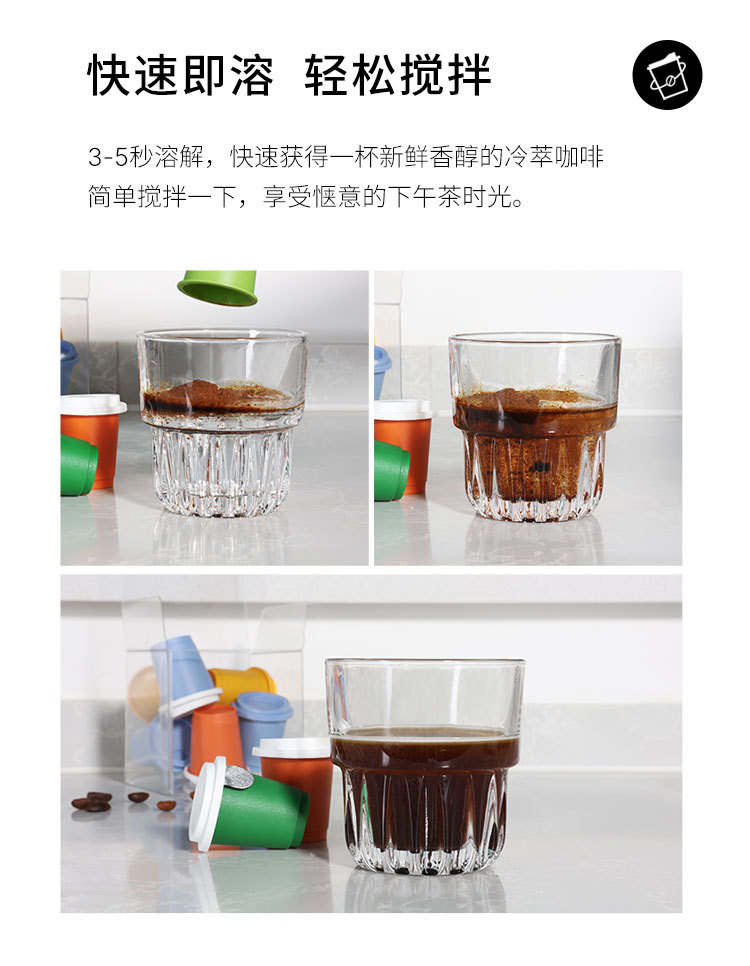 快速即溶 轻松搅拌

3-5秒溶解，快速获得一杯新鲜香醇的冷萃咖啡
简单搅拌一下，享受惬意的下午茶时光。