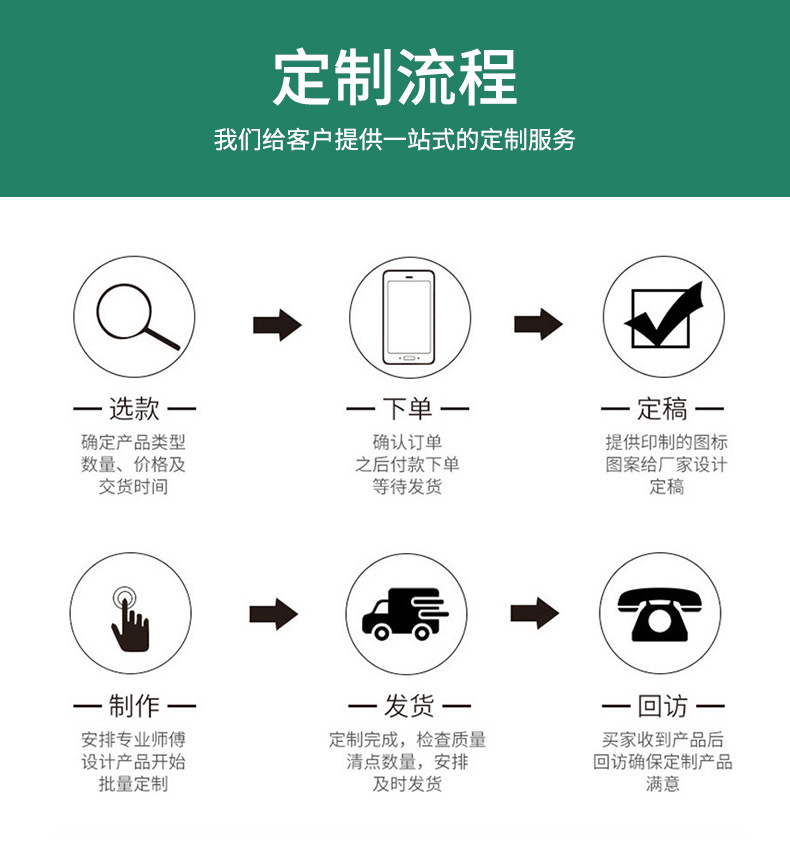 定制流程

我们给客户提供一站式的定制服务

— 选款 —

确定产品类型
数量、价格及
交货时间

— 下单 —

确认订单
之后付款下单
等待发货

— 定稿 —

提供印制的图标
图案给厂家设计
定稿

— 制作 —

安排专业师傅
设计产品开始
批量定制

— 发货 —

定制完成，检查质量
清点数量，安排
及时发货

— 回访 —

买家收到产品后
回访确保定制产品
满意